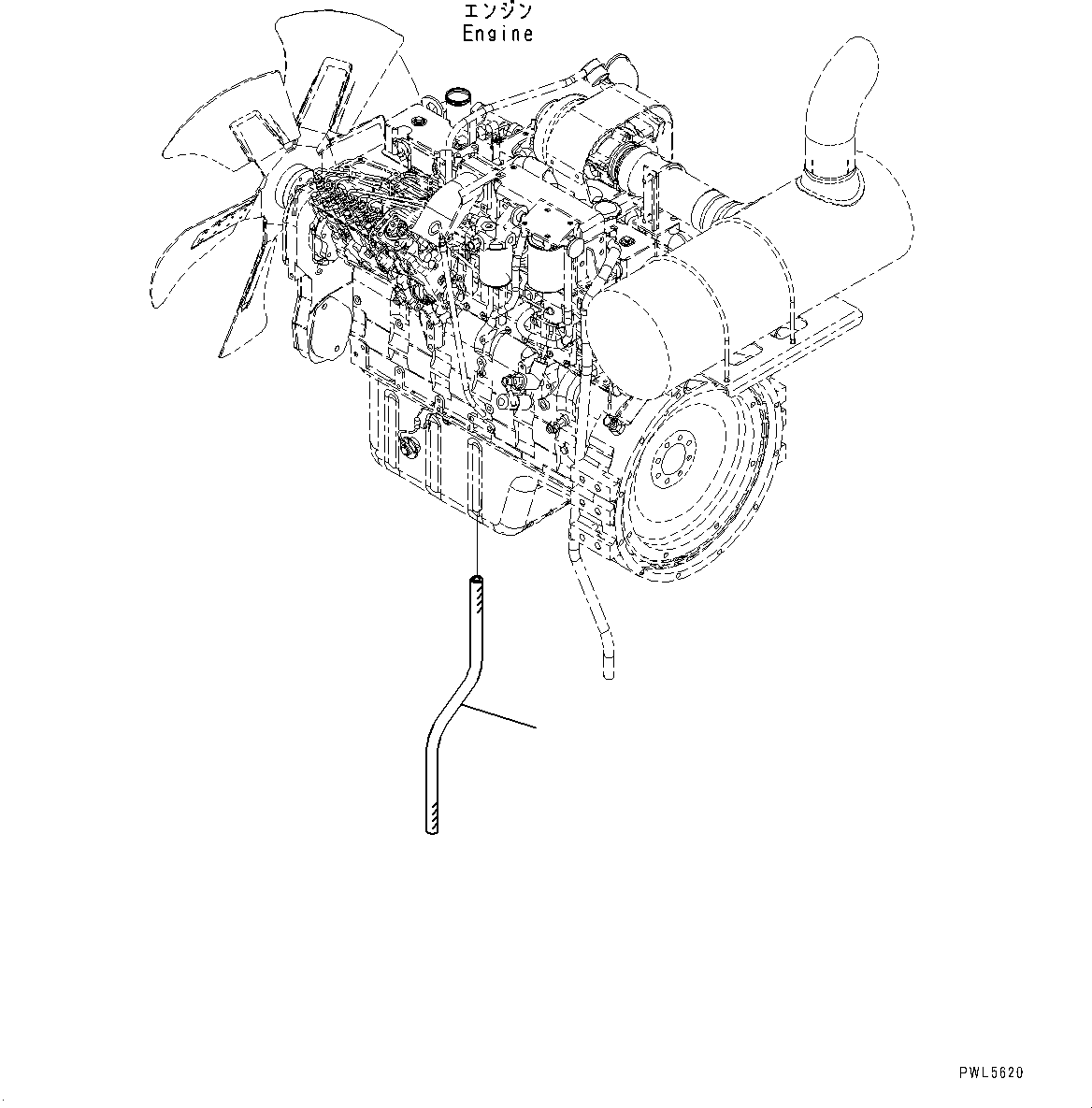 エンジン
Engine

PWL5620