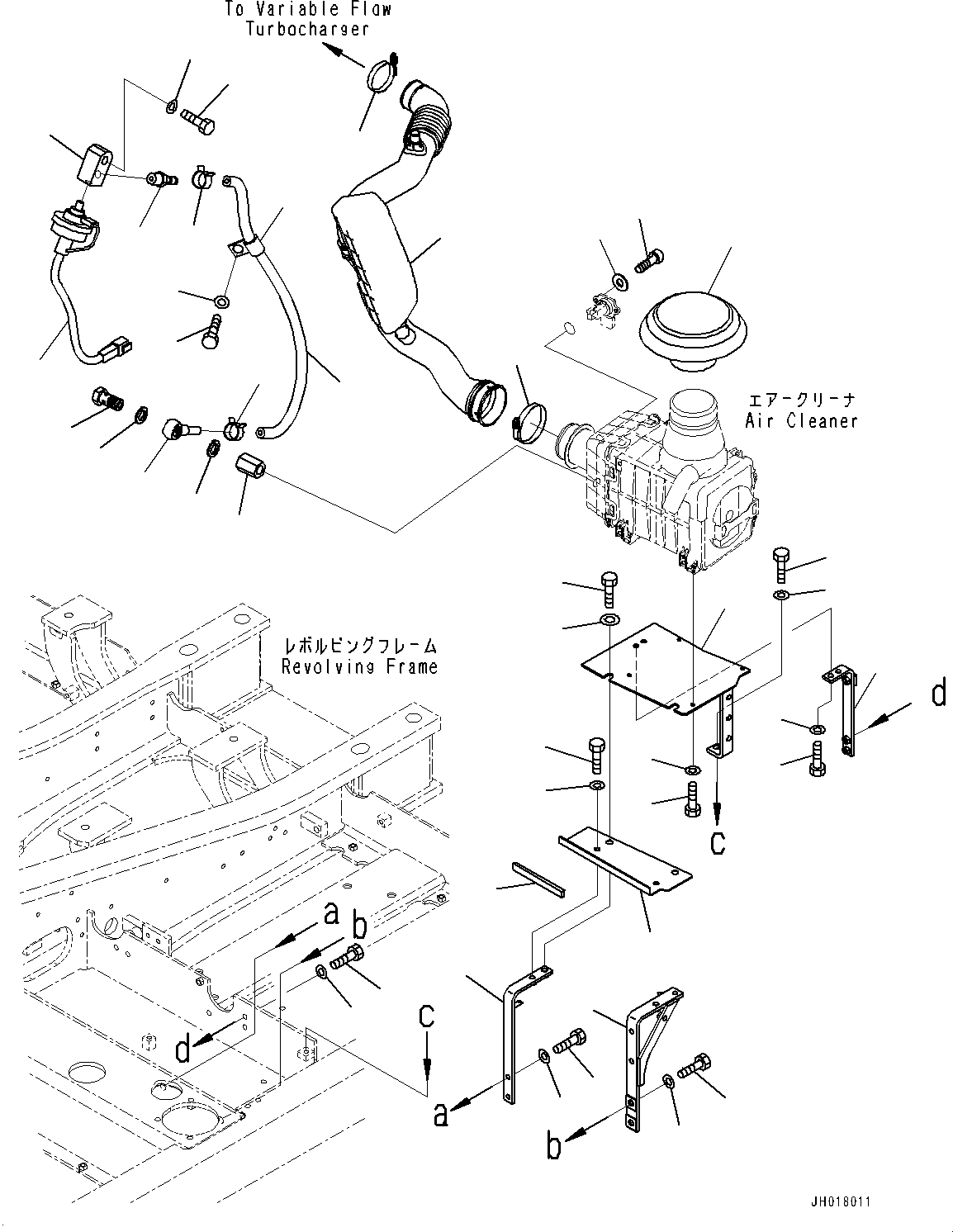 To Variable Flow Turbocharger

エアークリーナ
Air Cleaner

レボルビングフレーム
Revolving Frame

d

c

a

b

d

c

a

b

JH018011