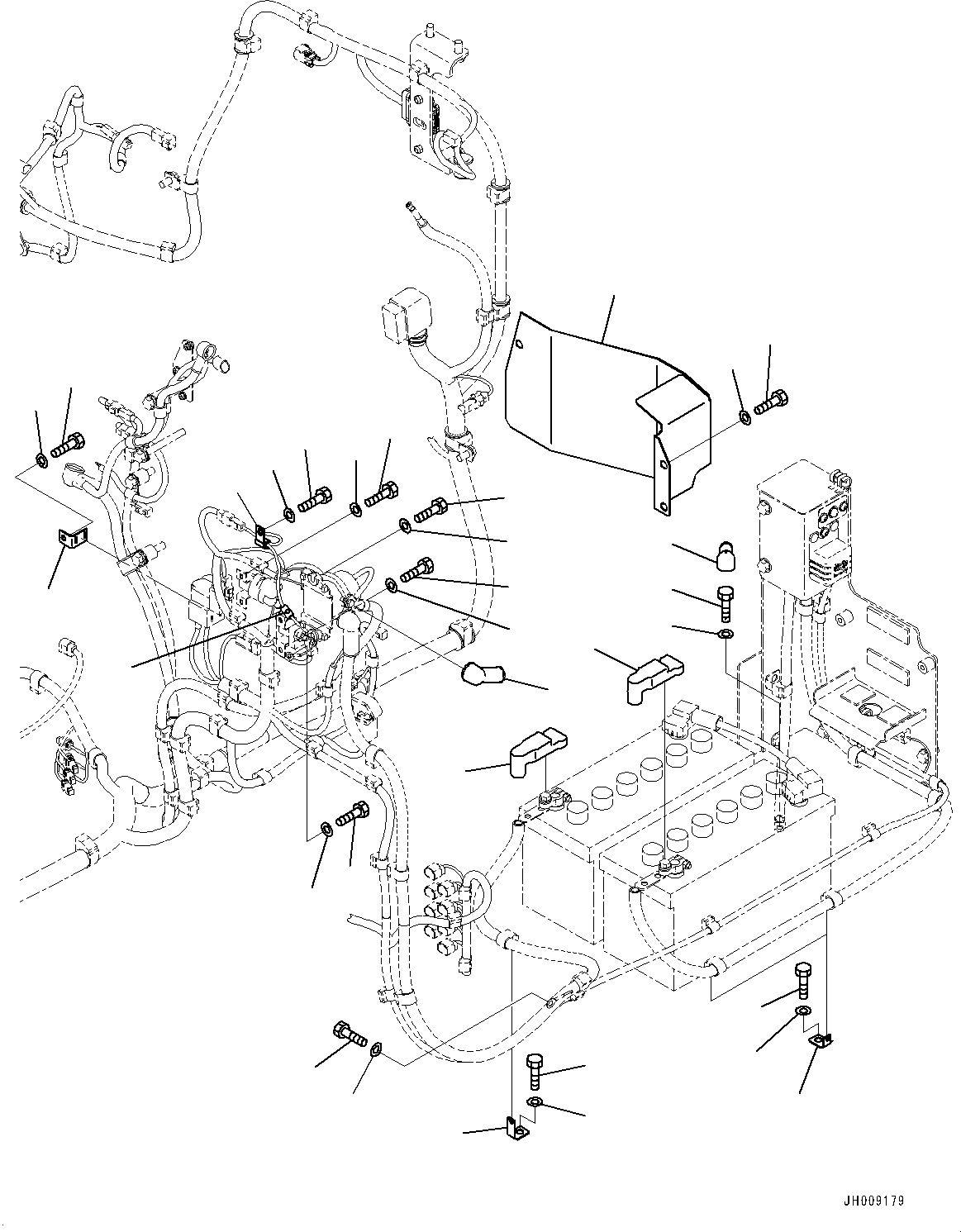 JH009179