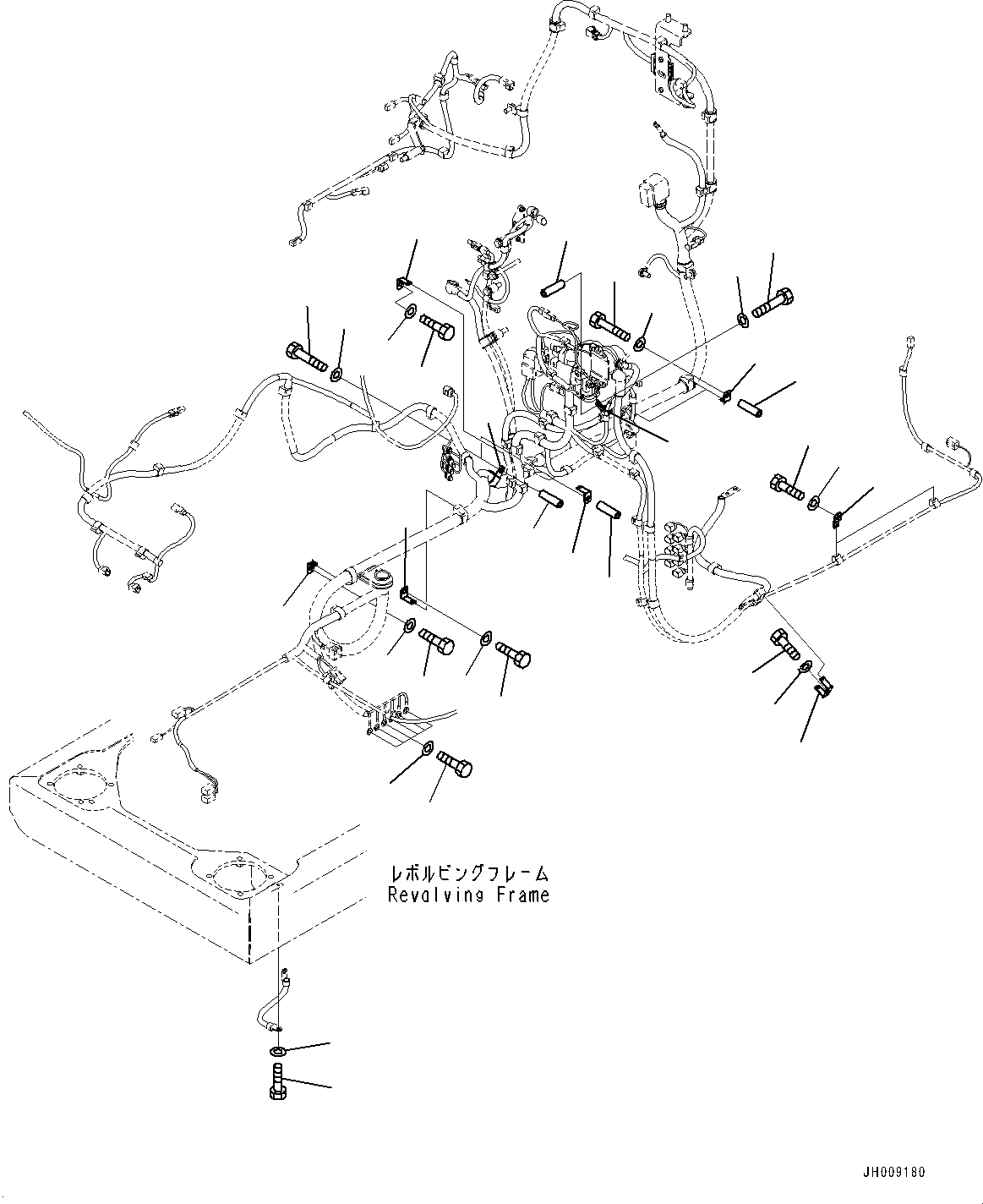 レボルビングフレーム
Revolving Frame

JH009180