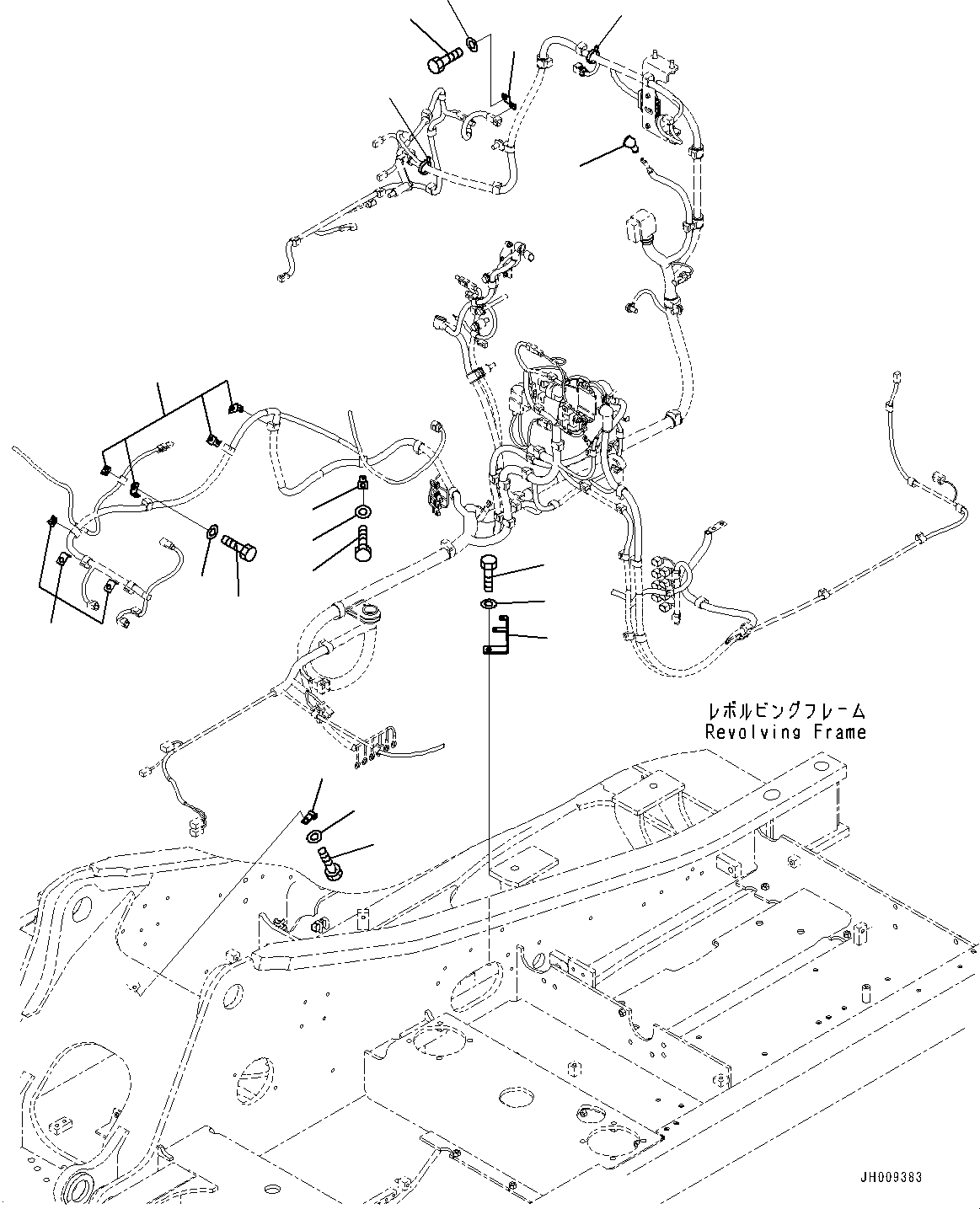 レボルビングフレーム
Revolving Frame

JH009383