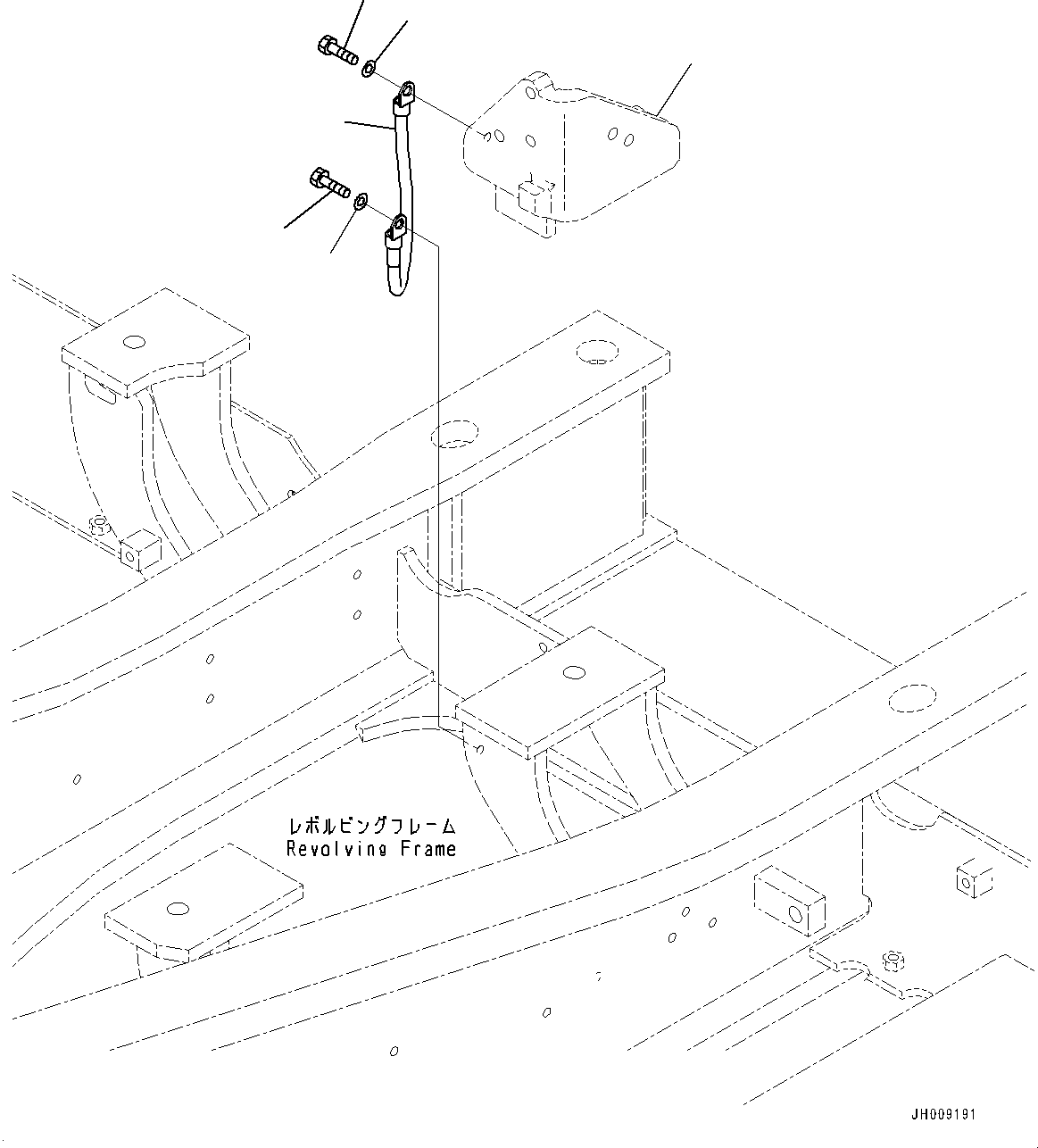 レボルビングフレーム
Revolving Frame

JH009191