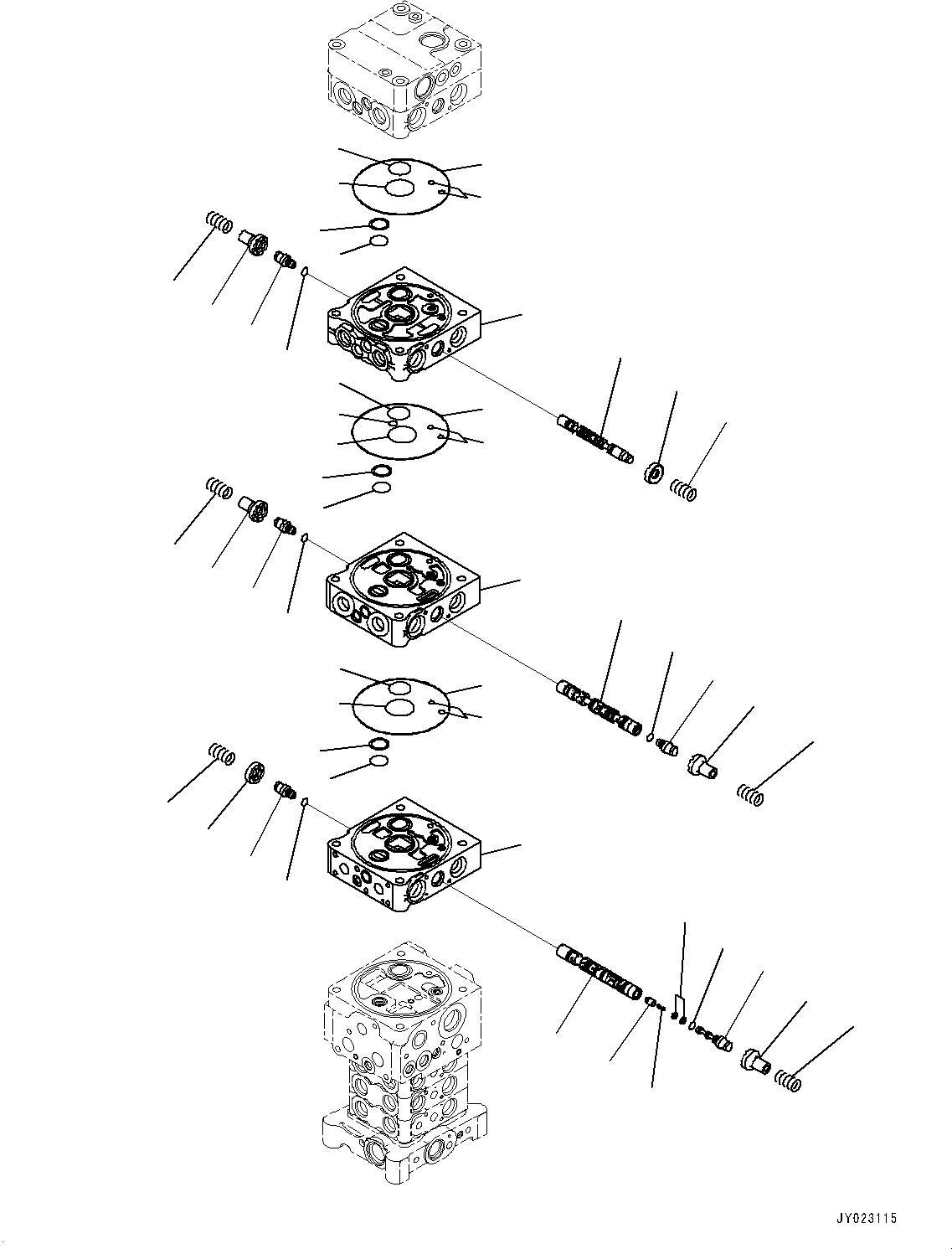 JY023115