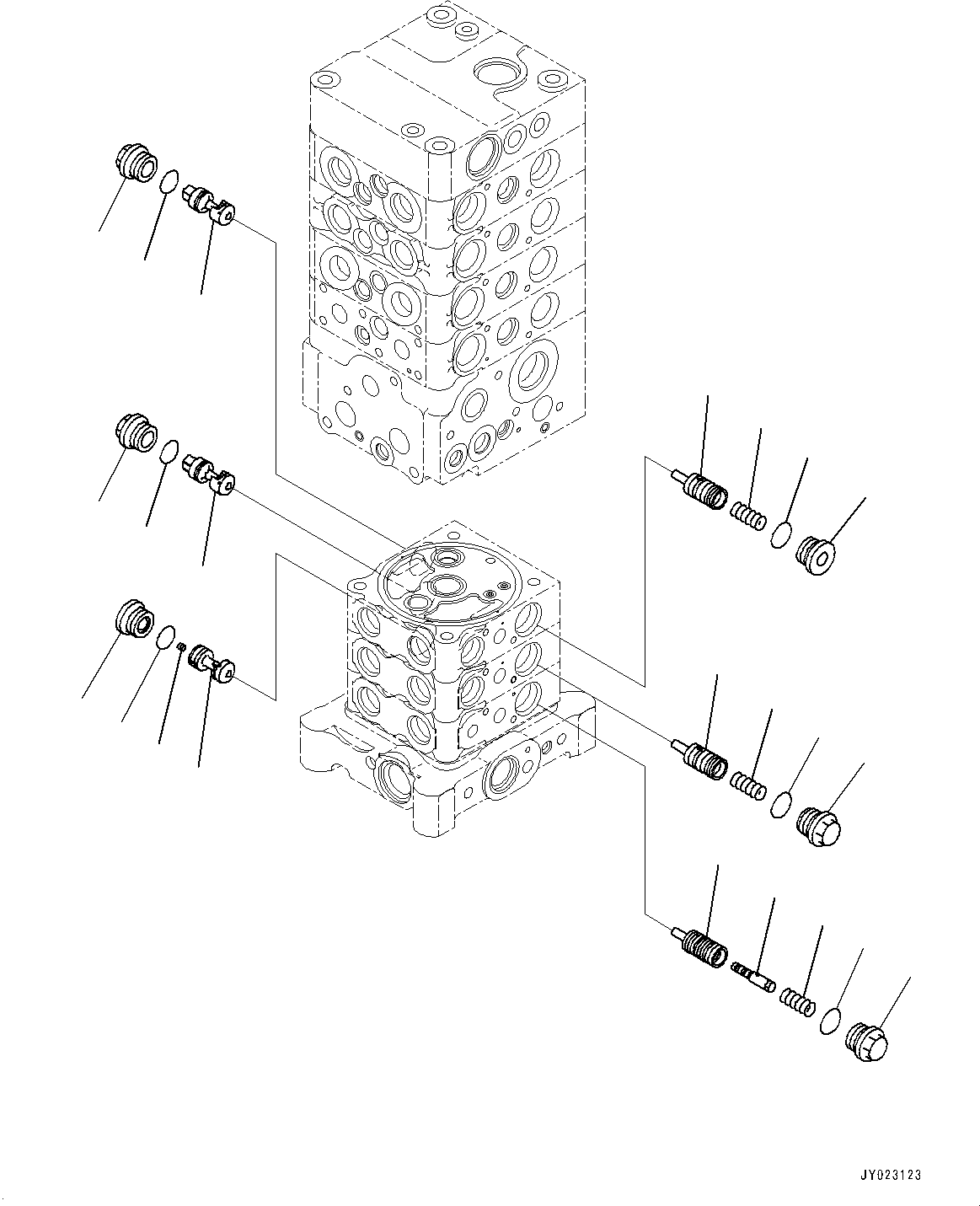 JY023123