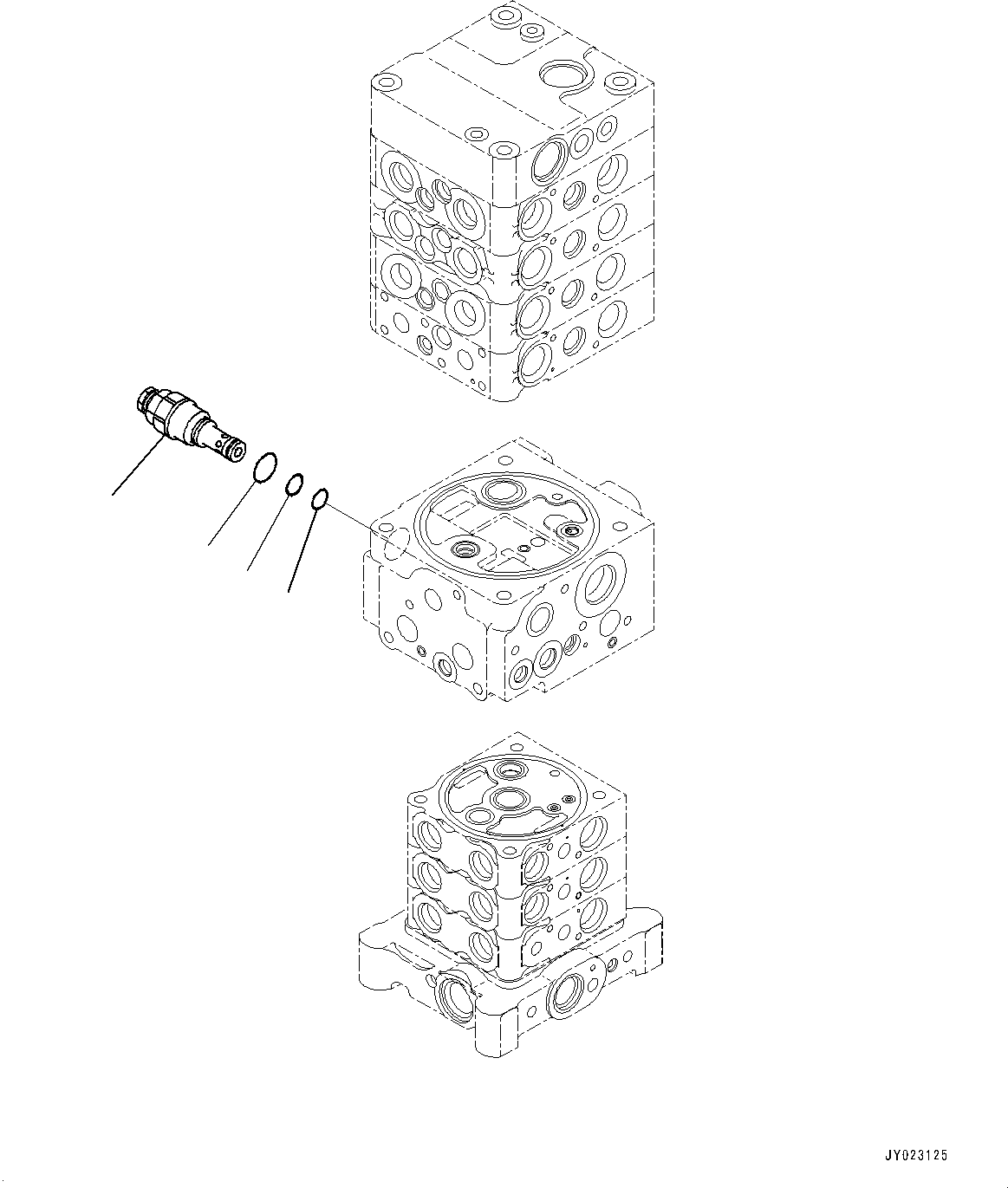 JY023125