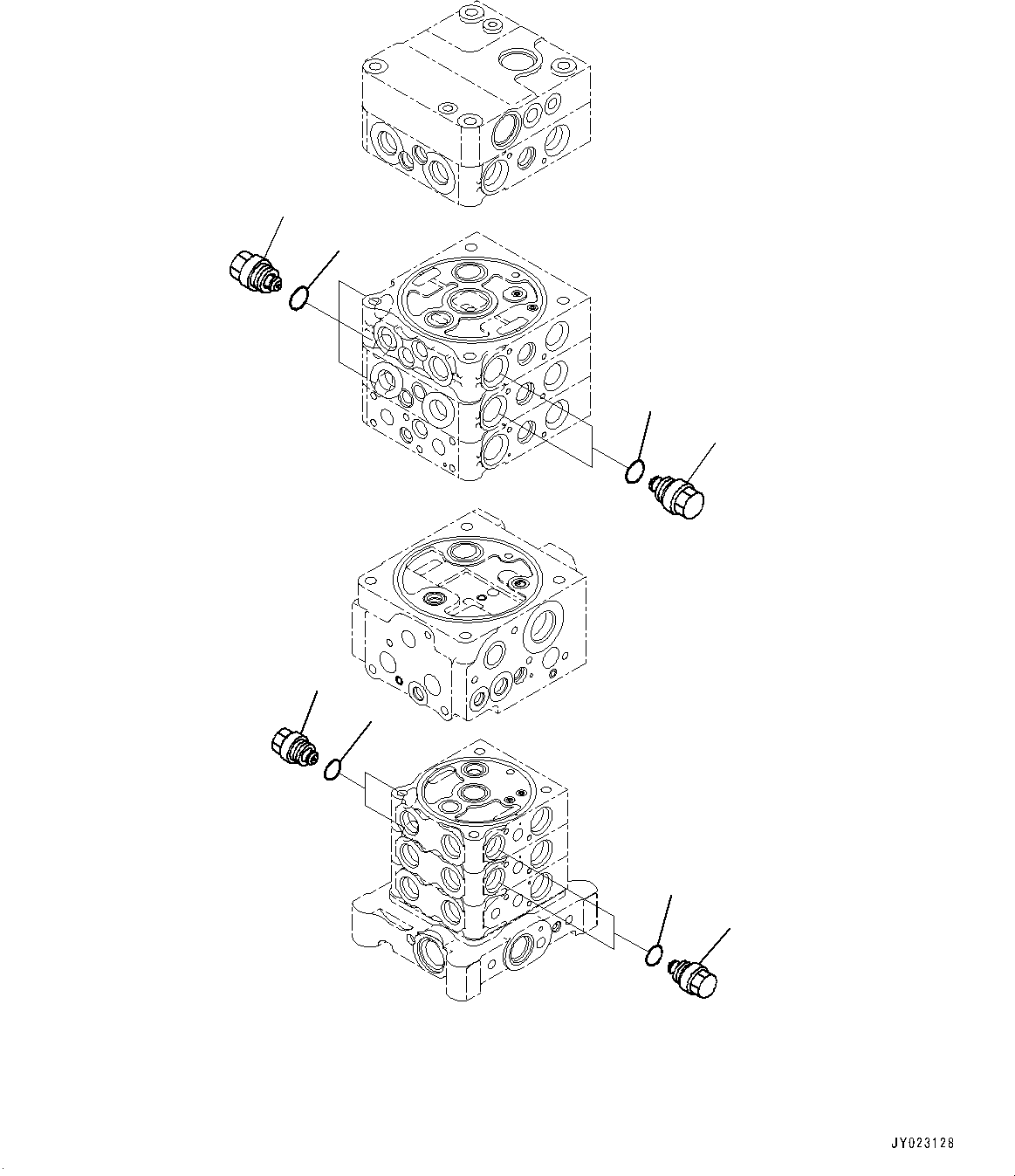 JY023128