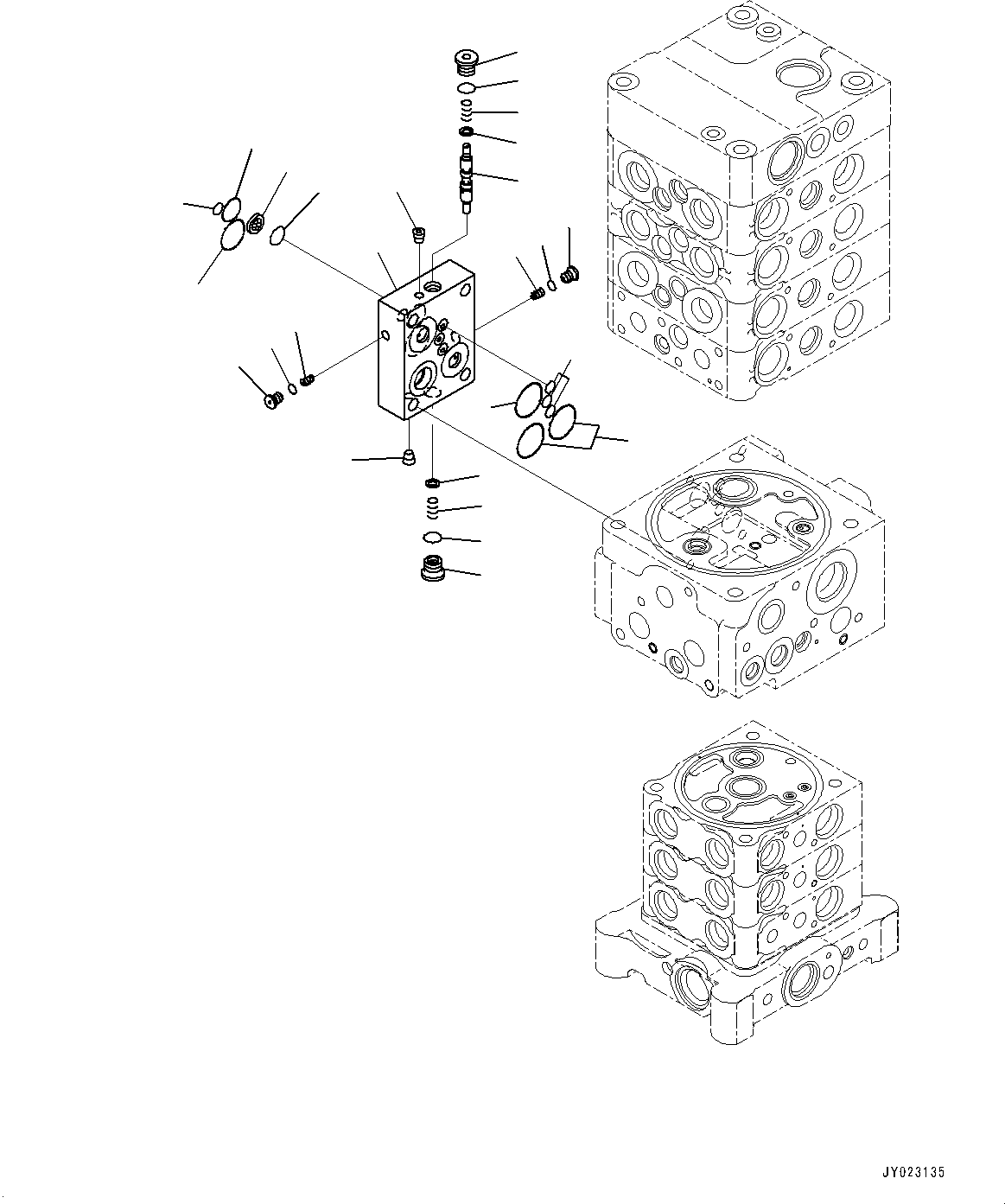 JY023135