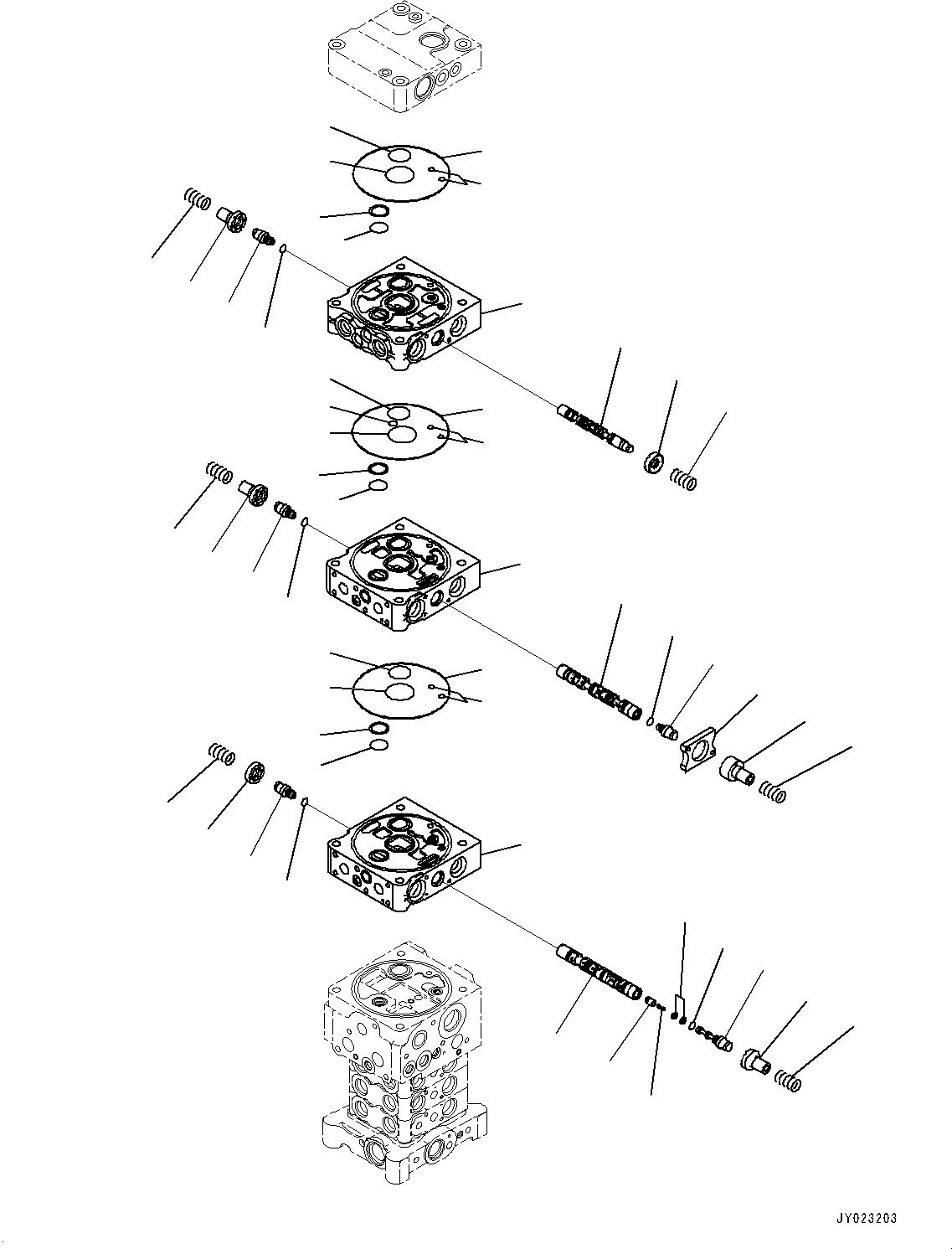 JY023203