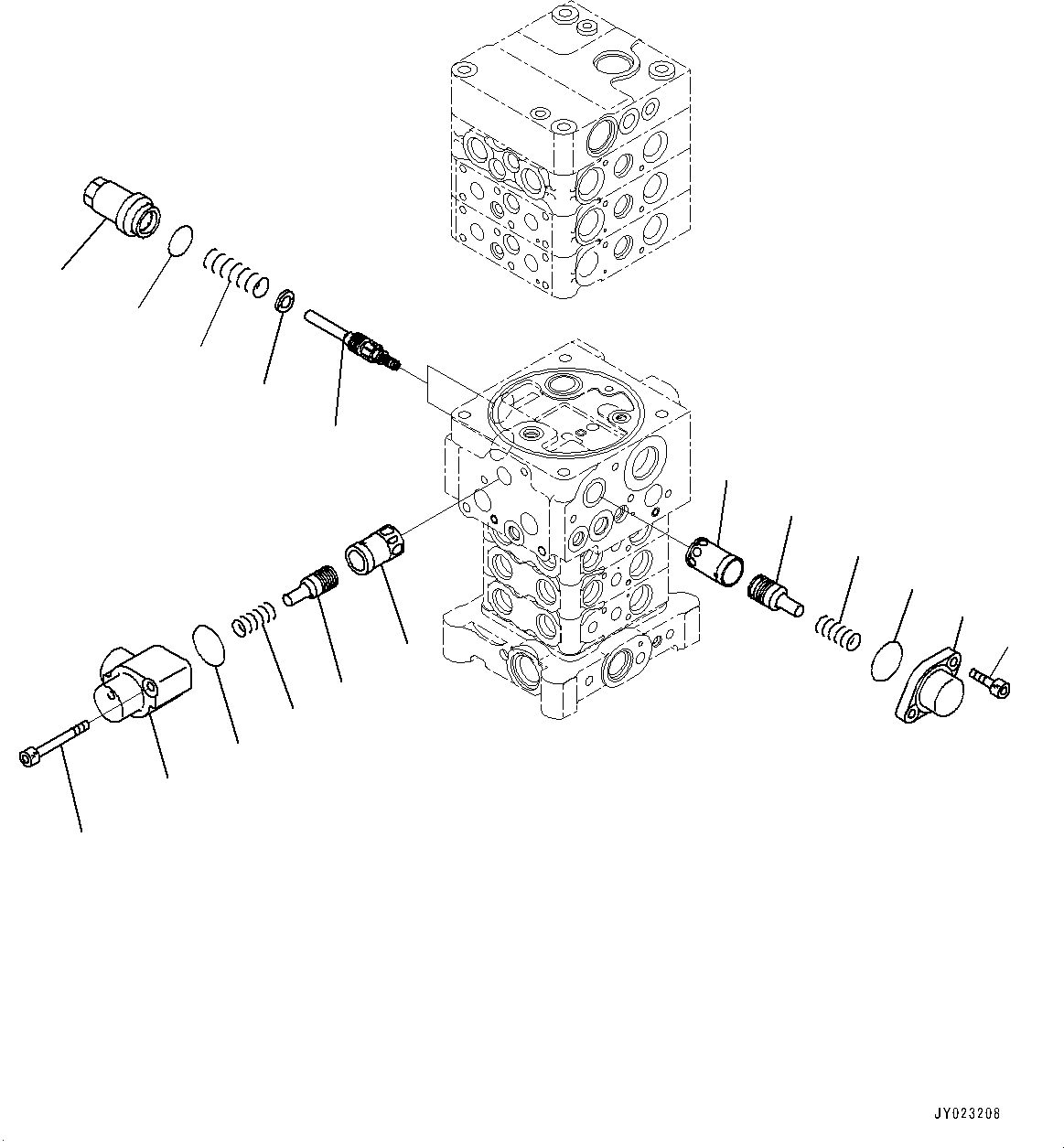 JY023208