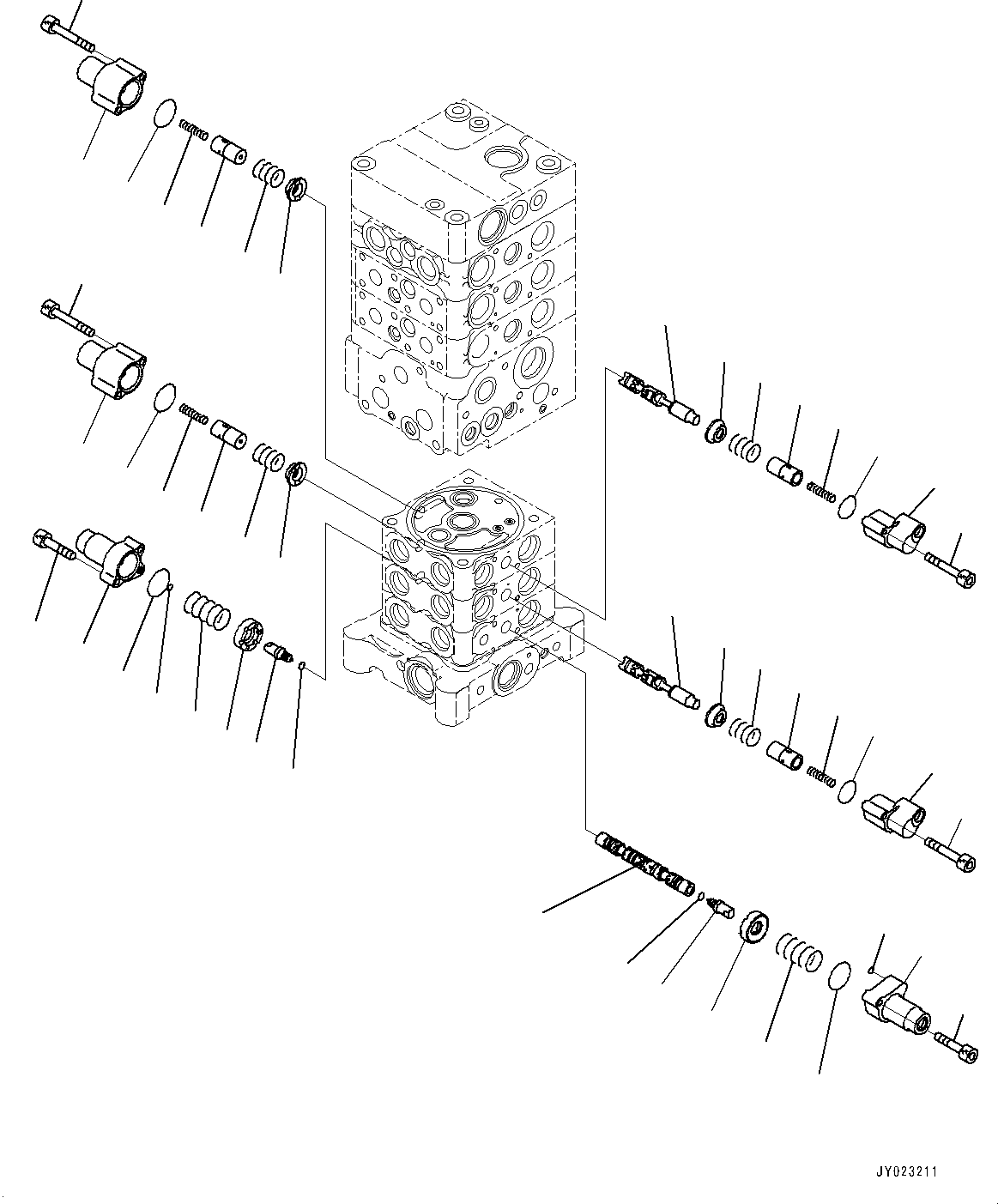 JY023211