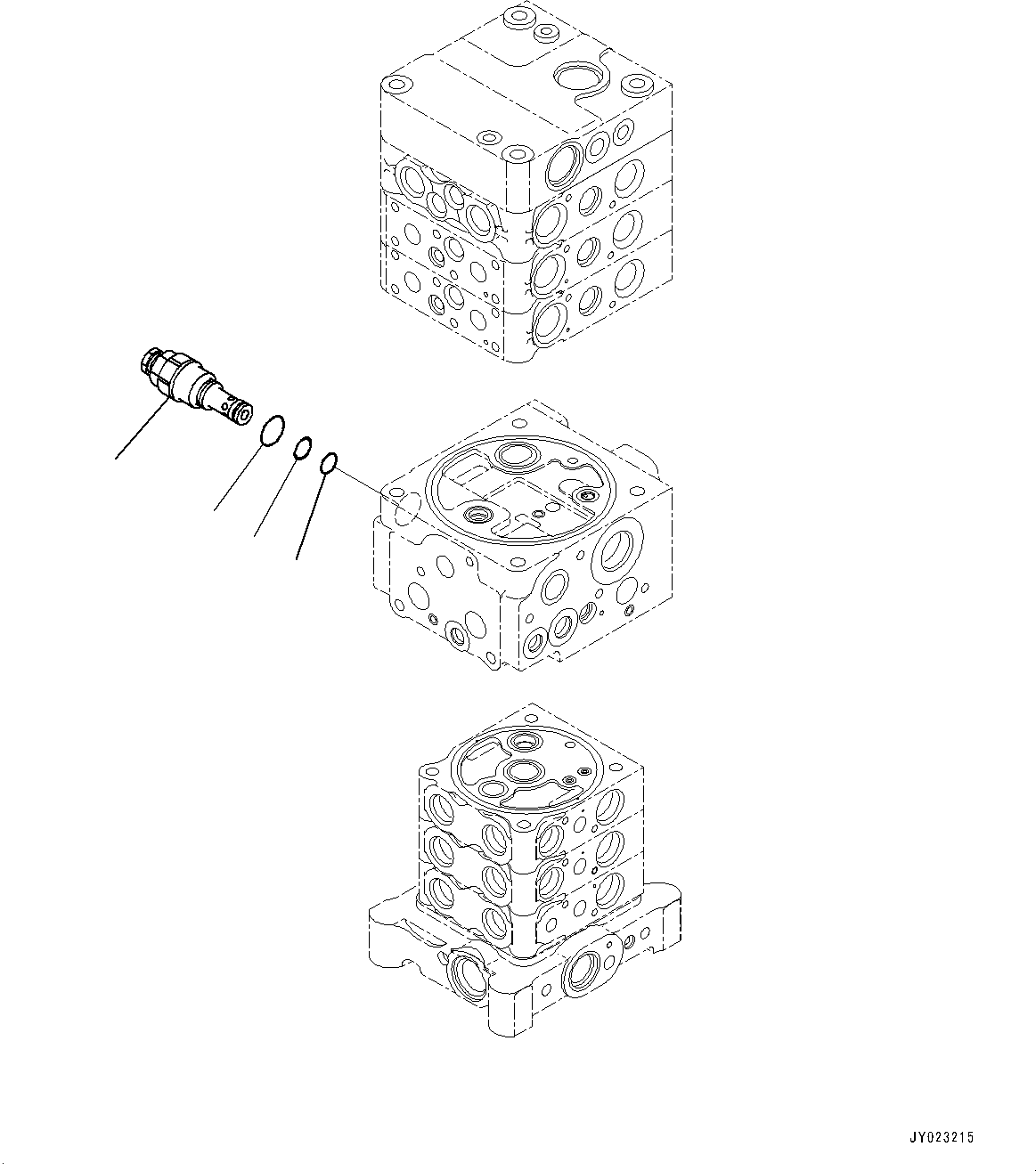 JY023215