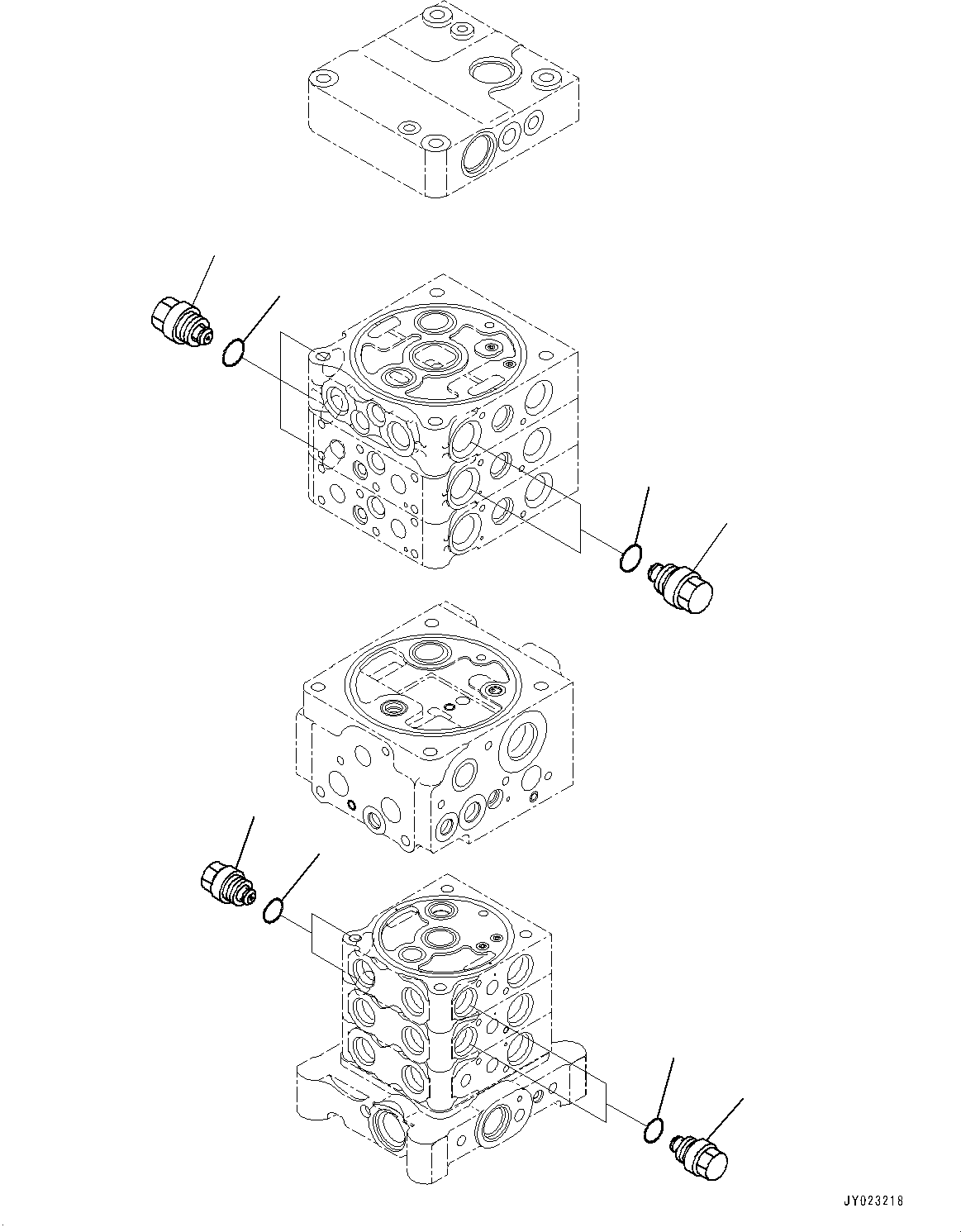 JY023218