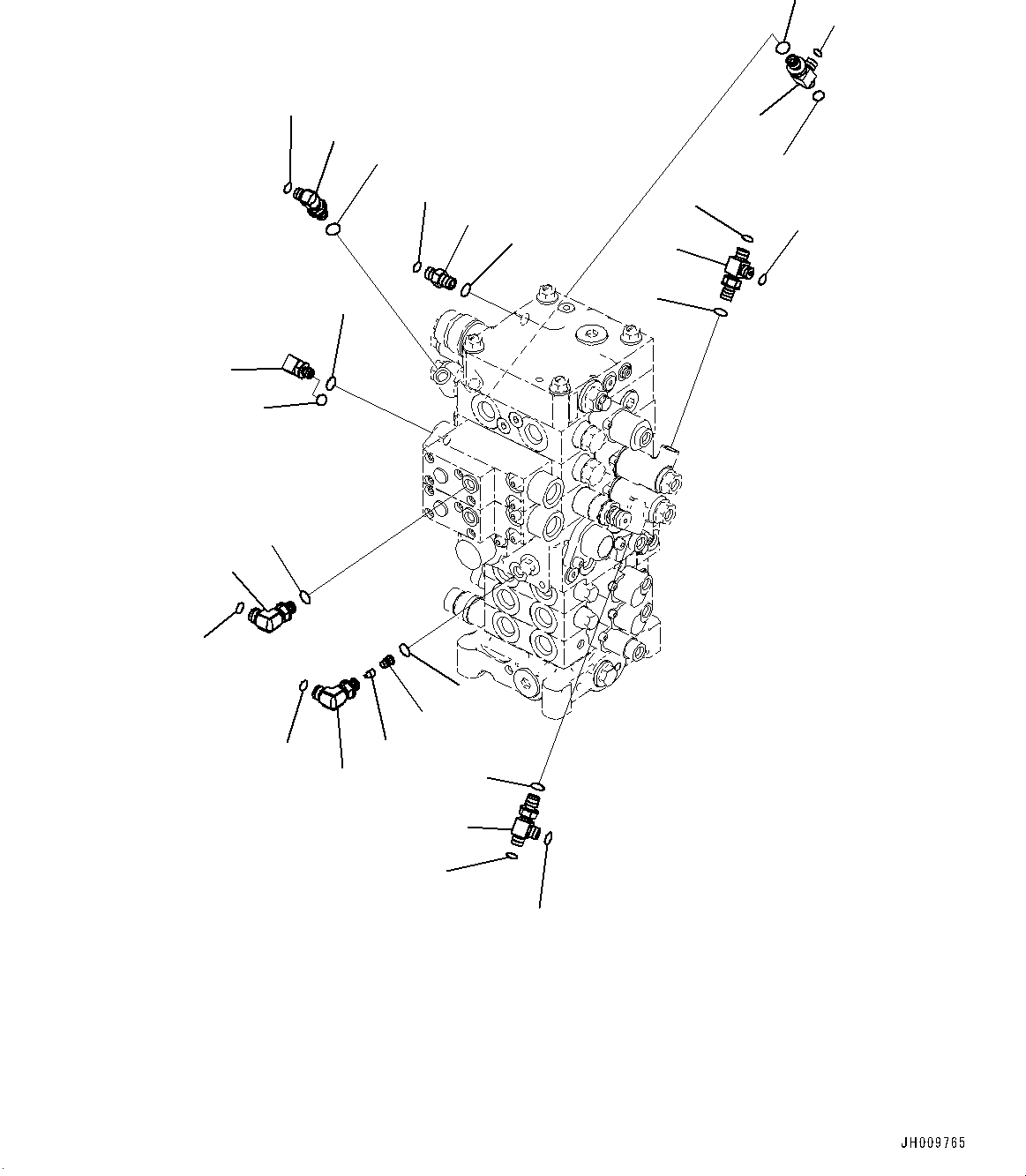 JH009765