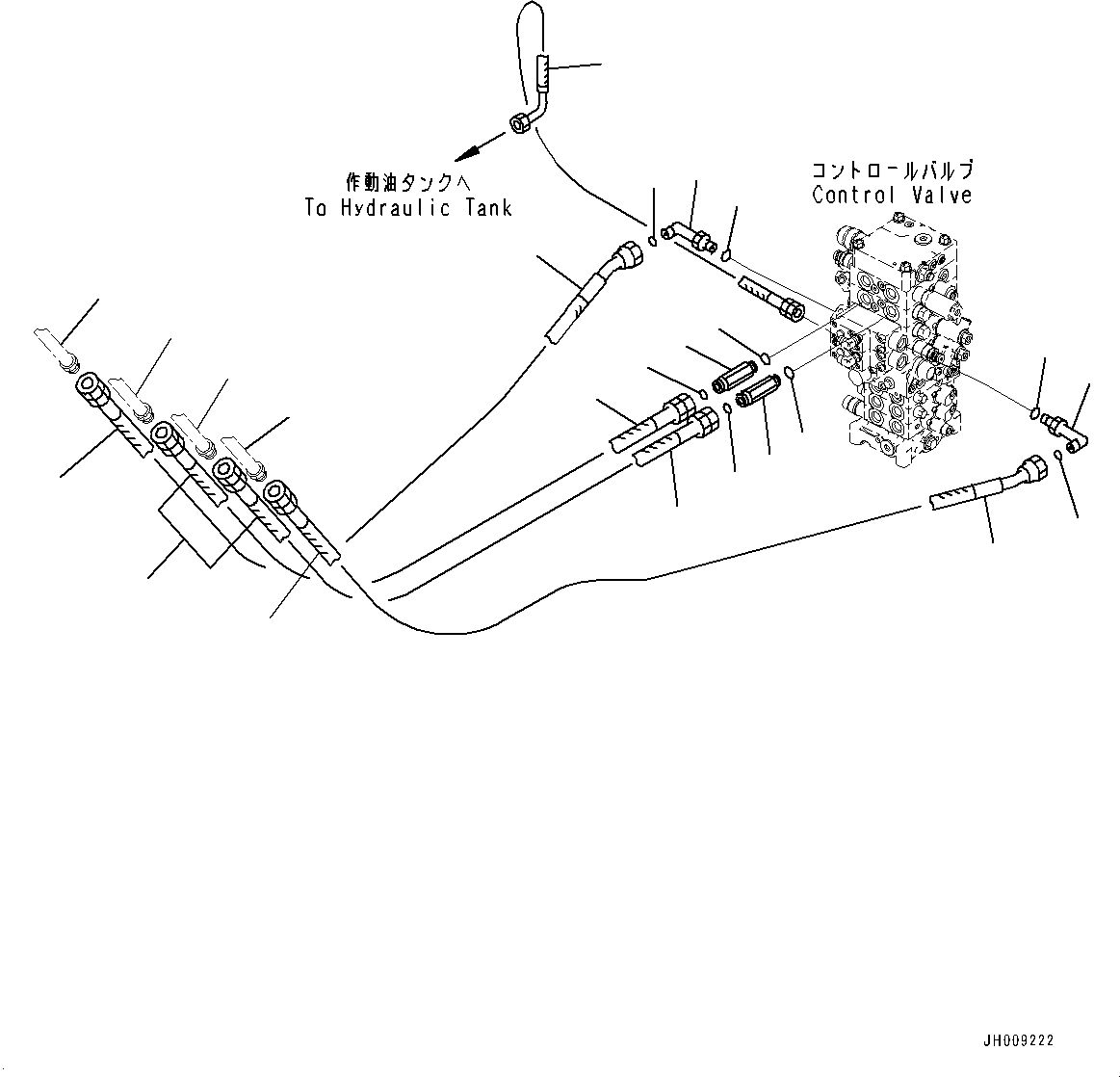 作動油タンクへ
To Hydraulic Tank

コントロールバルブ
Control Valve

JH009222