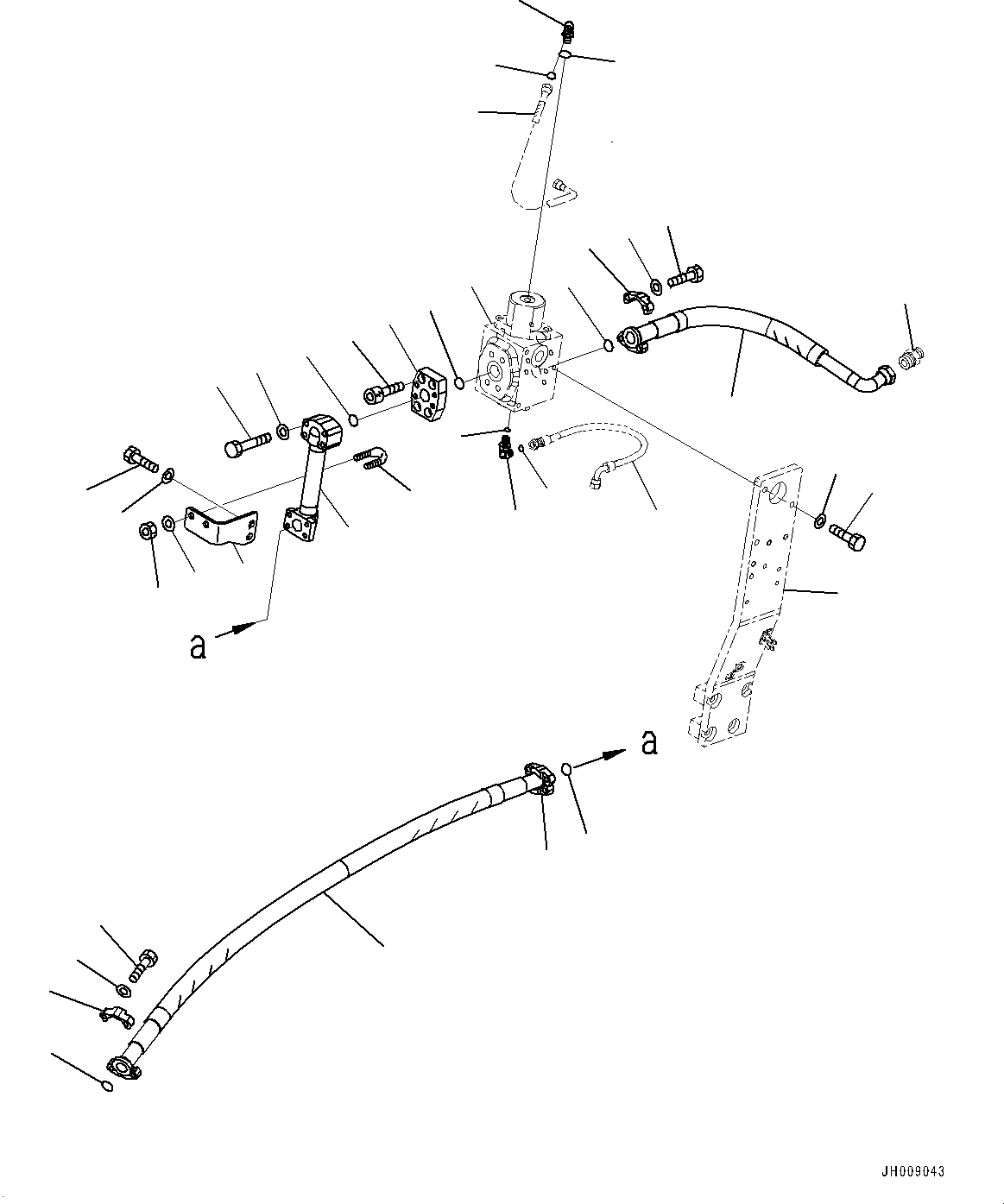 a

a

JH009043