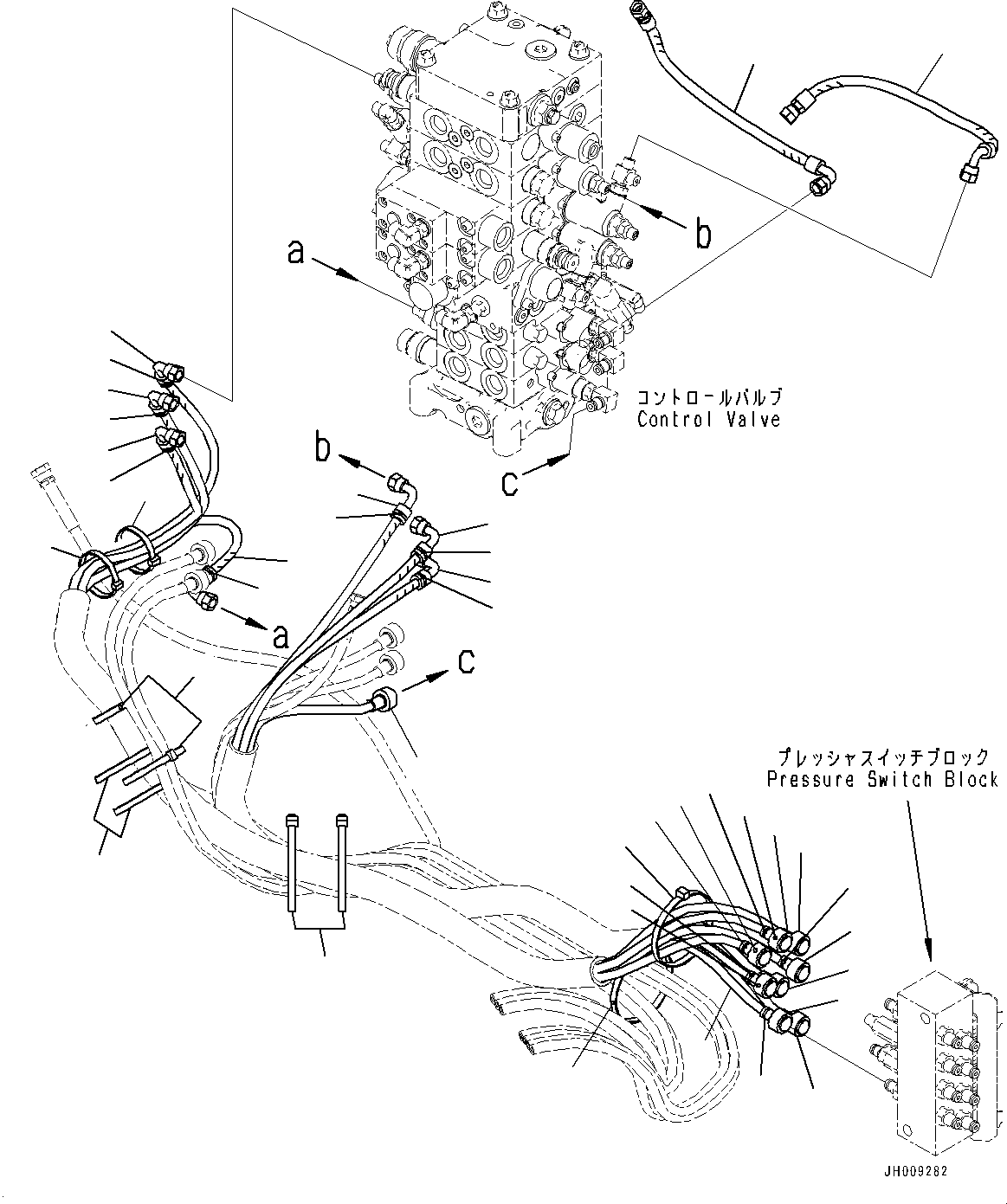 b

a

コントロールバルブ
Control Valve

b

c

a

c

プレッシャスイッチブロック
Pressure Switch Block

JH009282