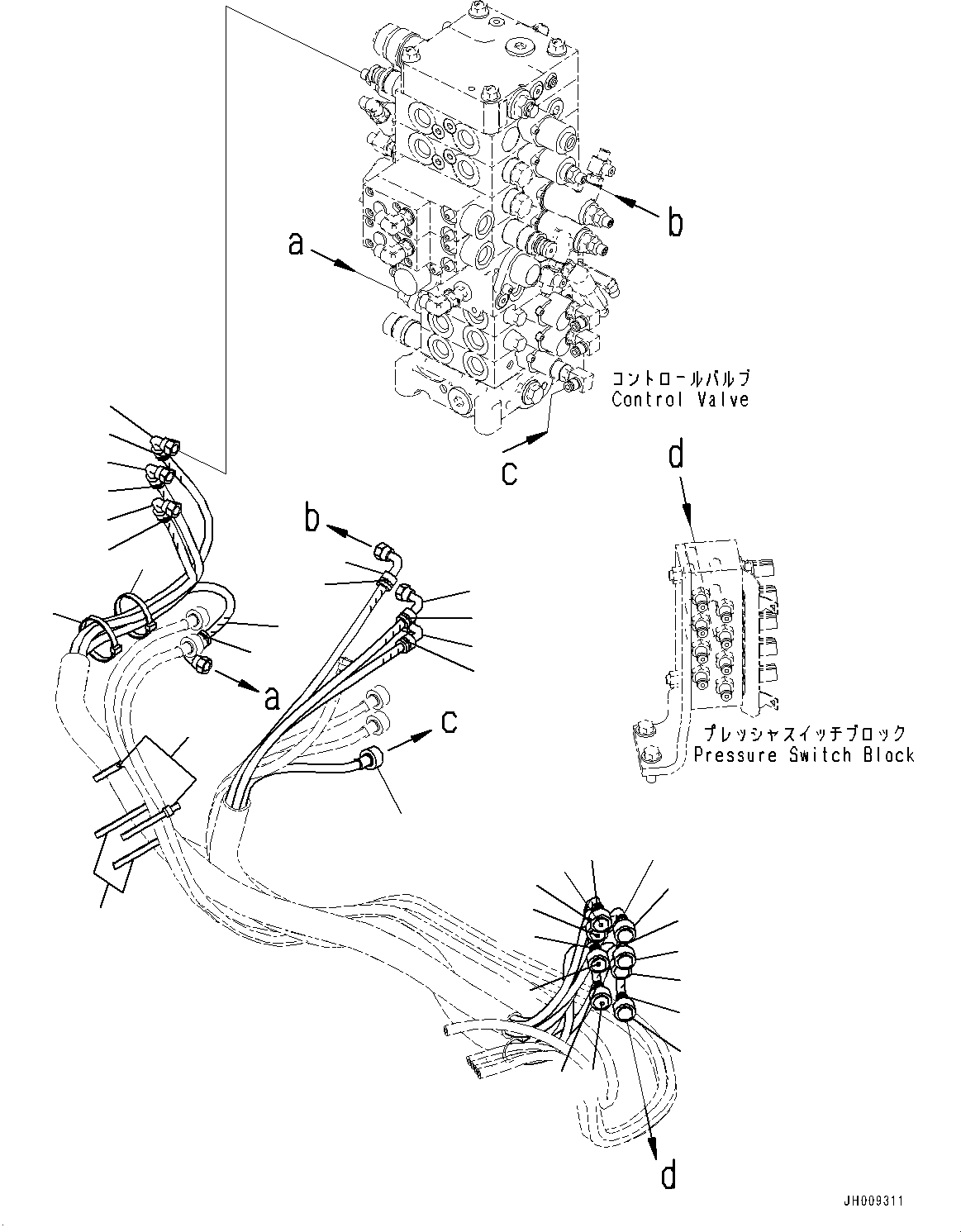 b
a
コントロールバルブ
Control Valve
c
d
b
a
c
プレッシャスイッチブロック
Pressure Switch Block
d
JH009311