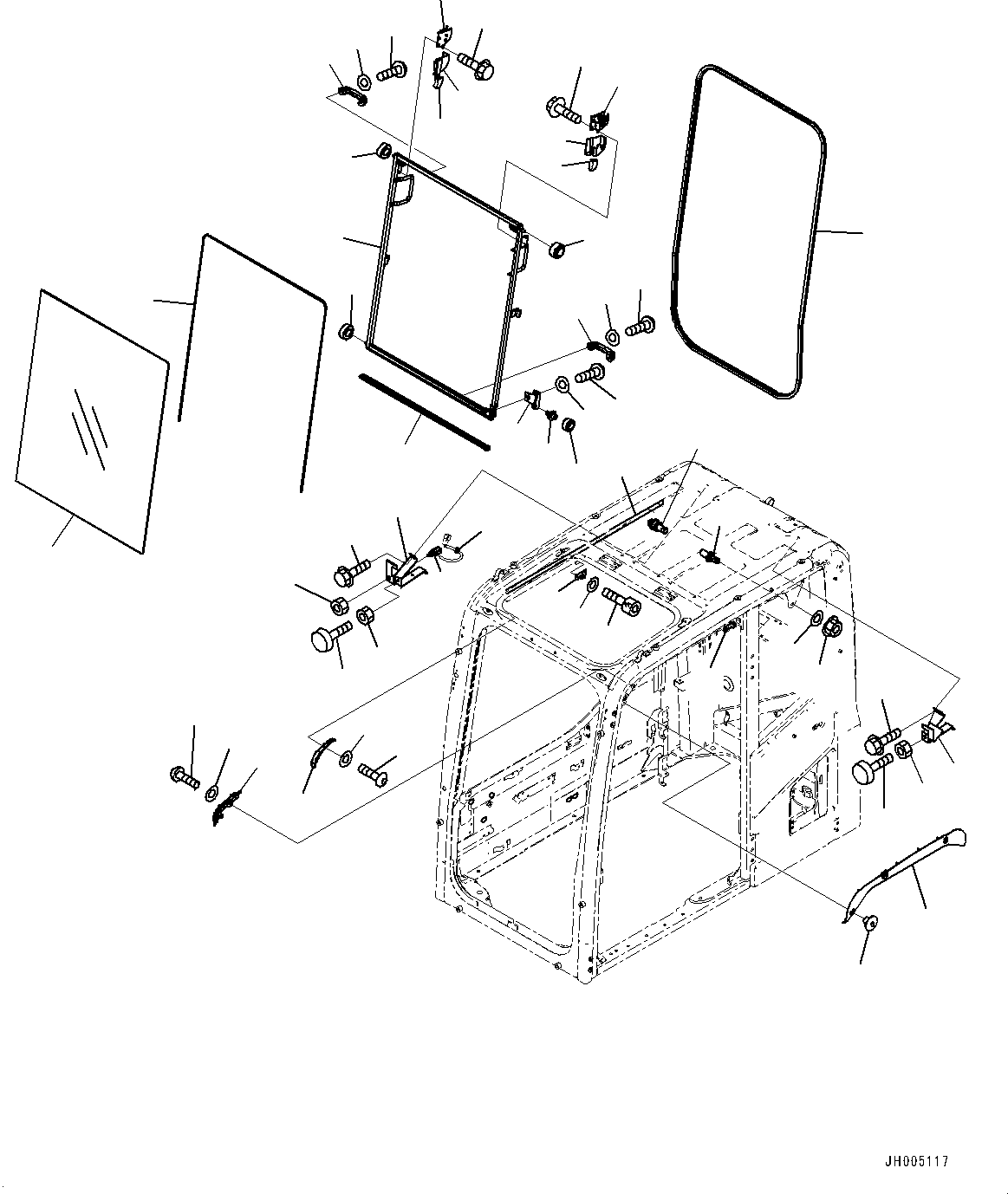 JH005117