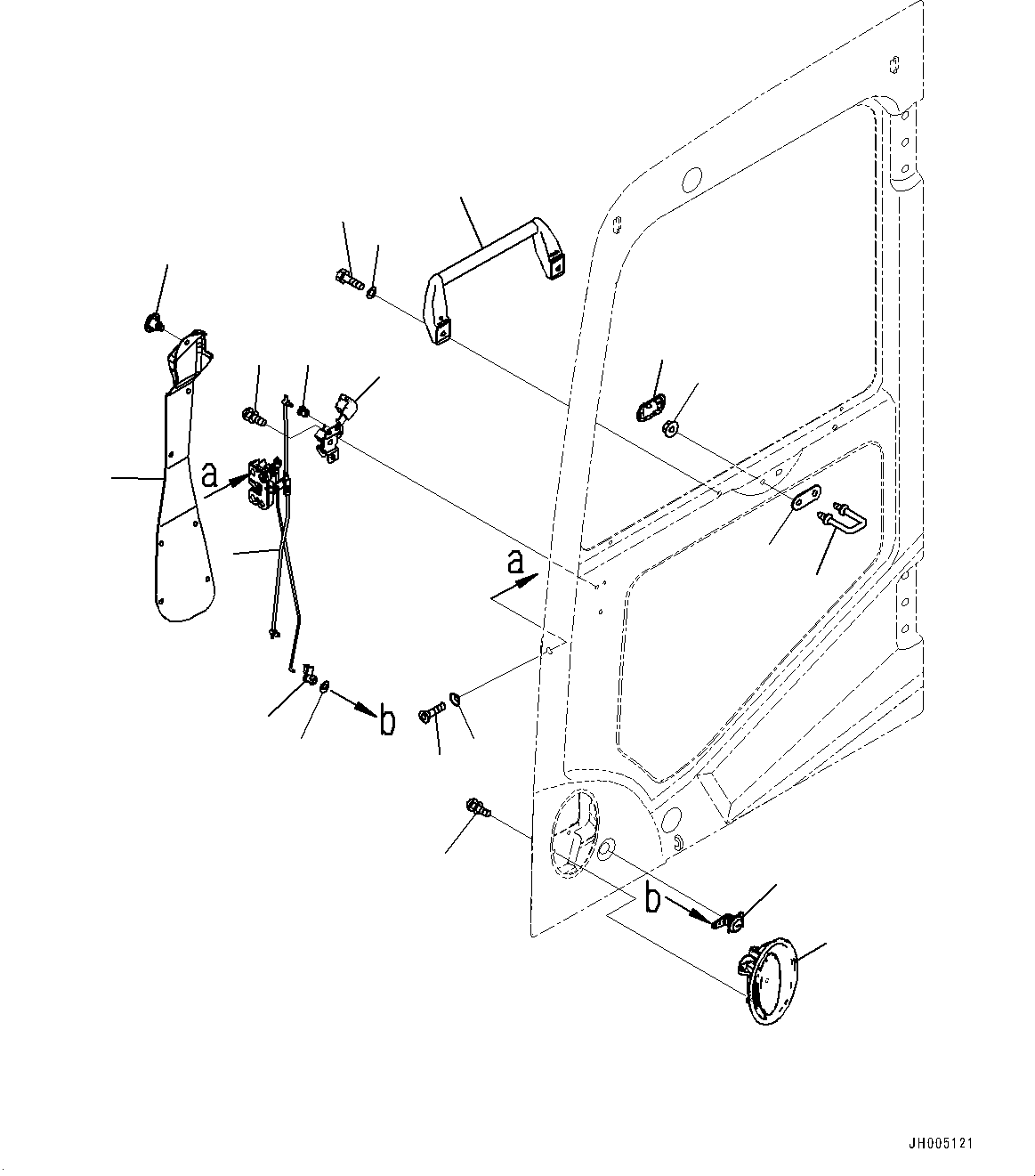 a
a
b
b
JH005121