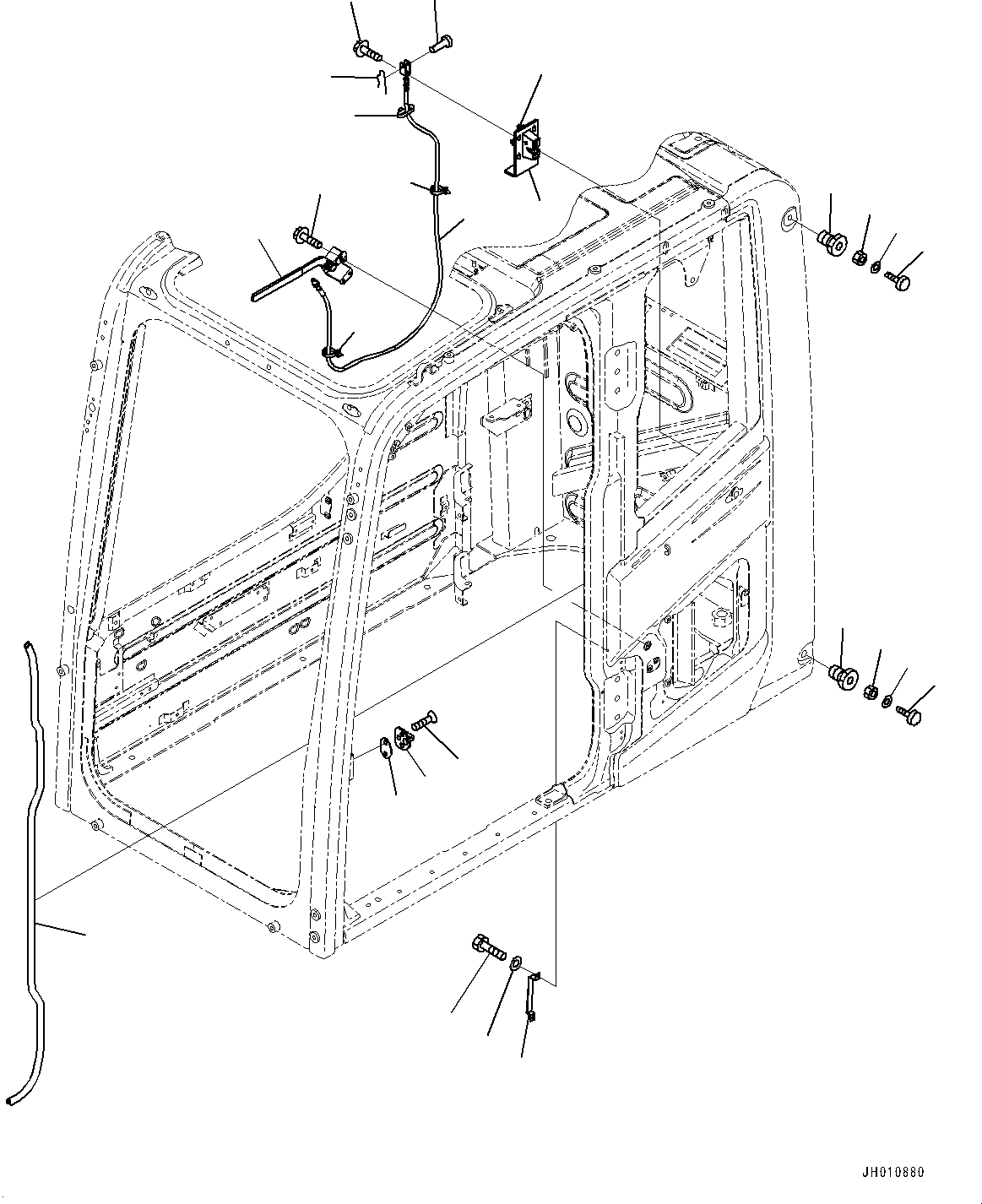 JH010880