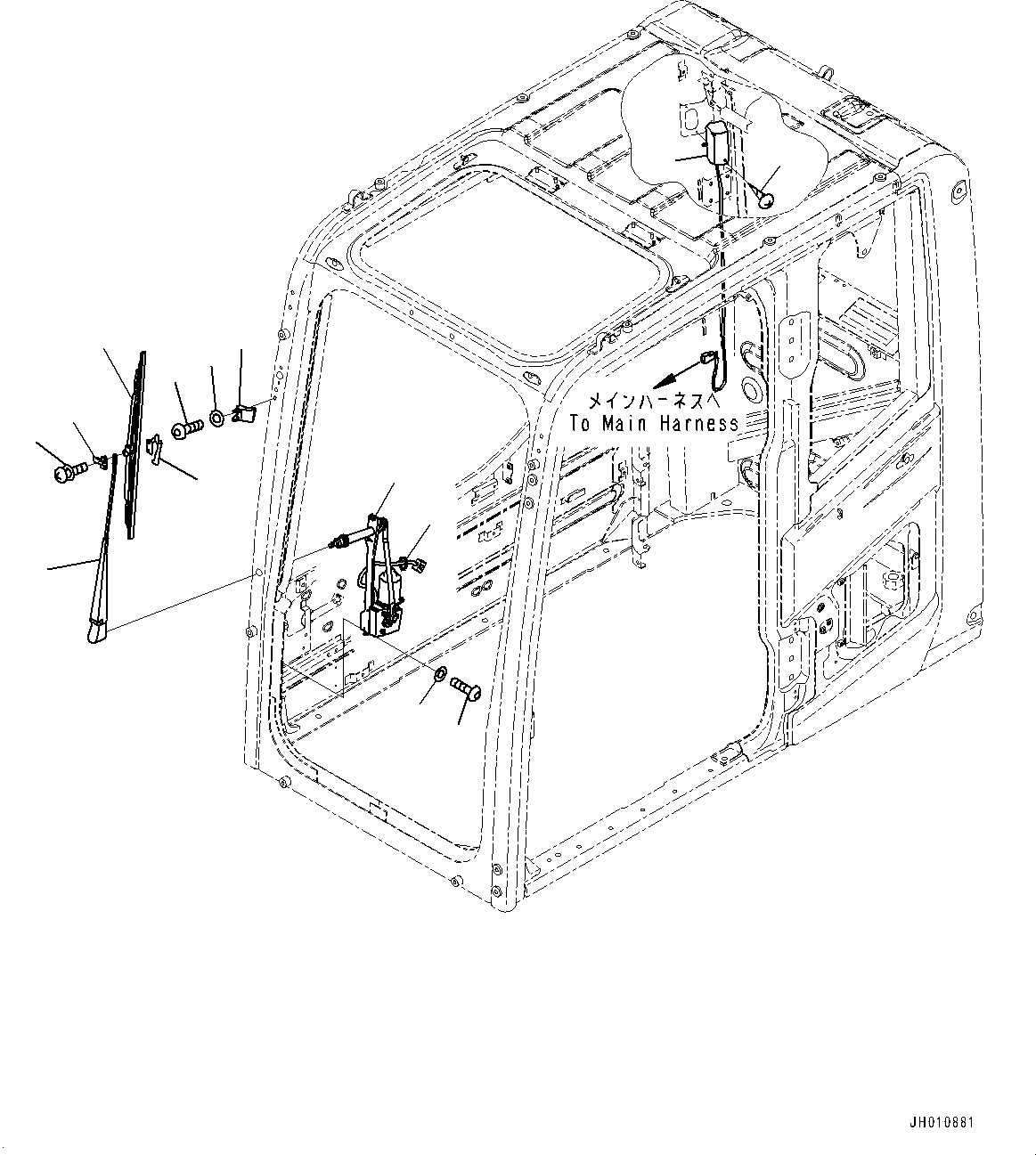 メインハーネスへ
To Main Harness

JH010881