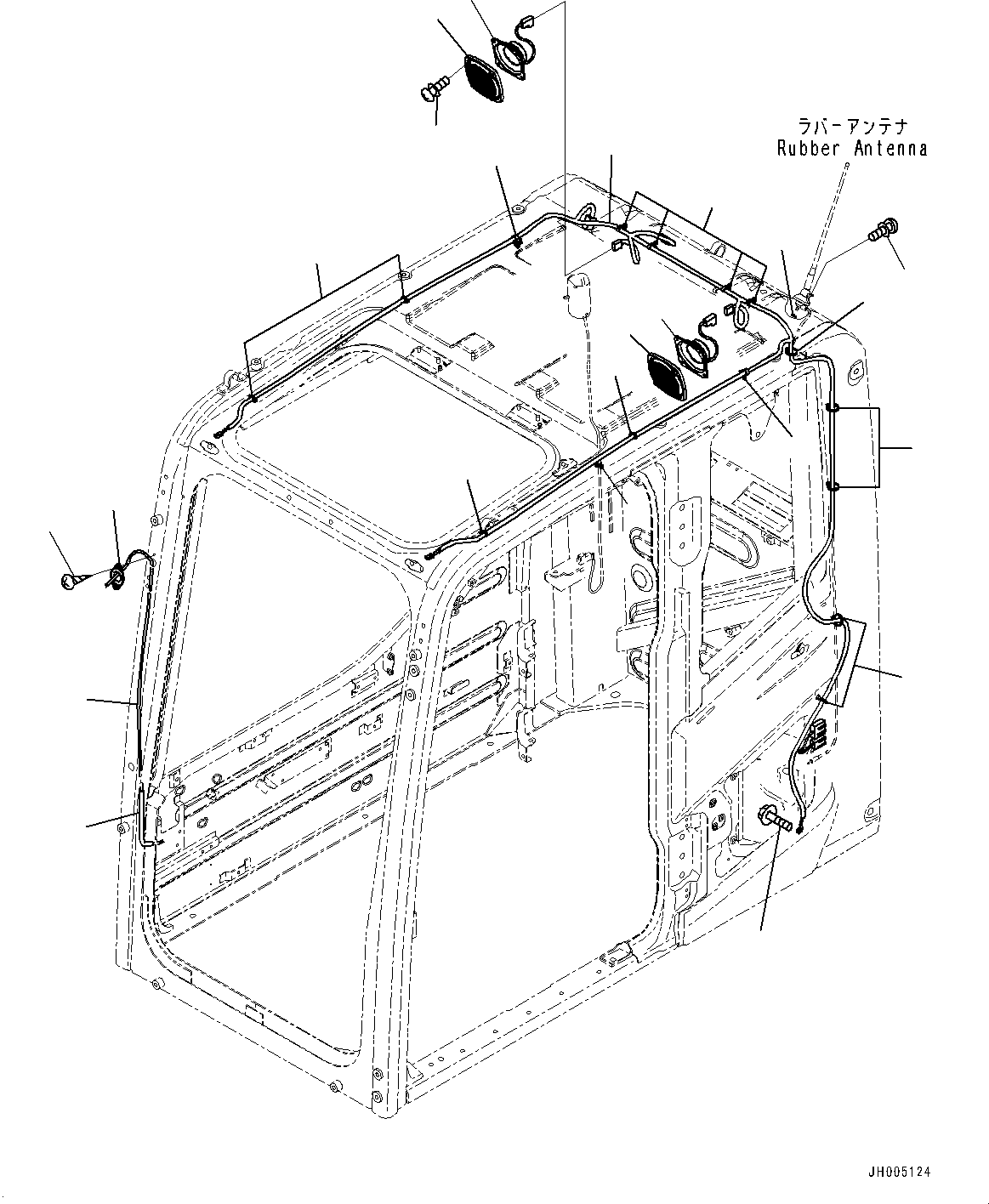 ラバーアンテナ
Rubber Antenna

JH005124