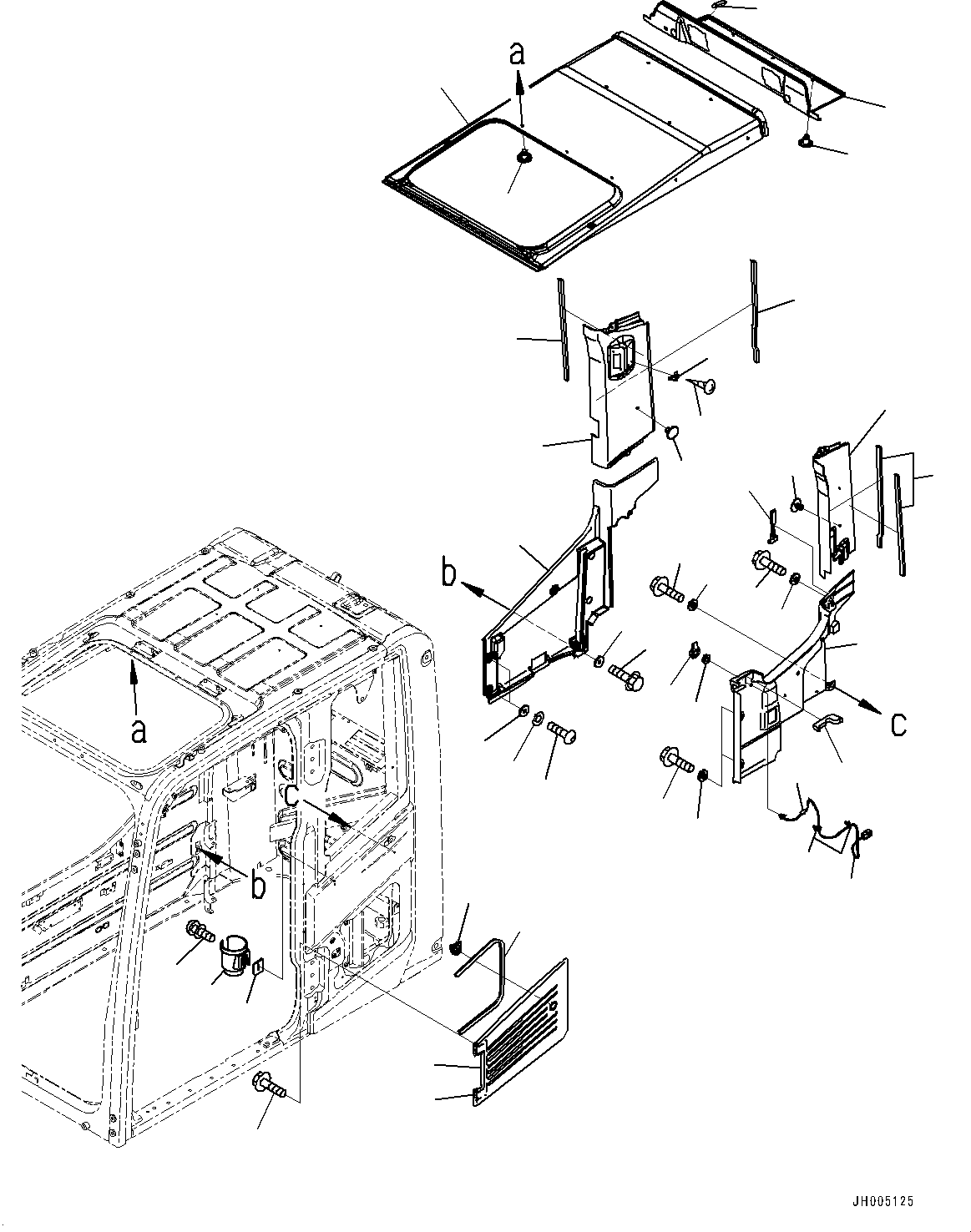 a

b

c

a

c

b

JH005125