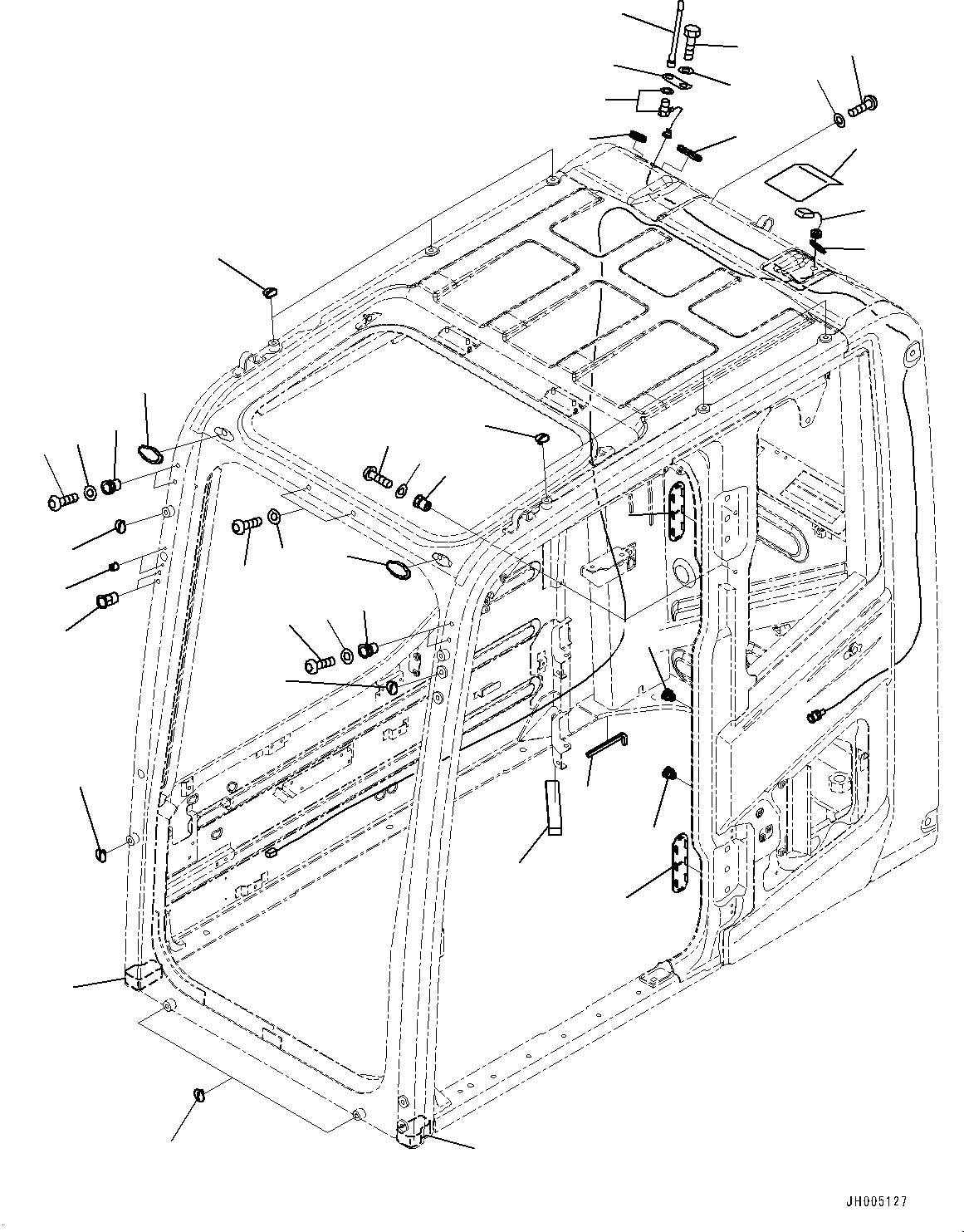 JH005127