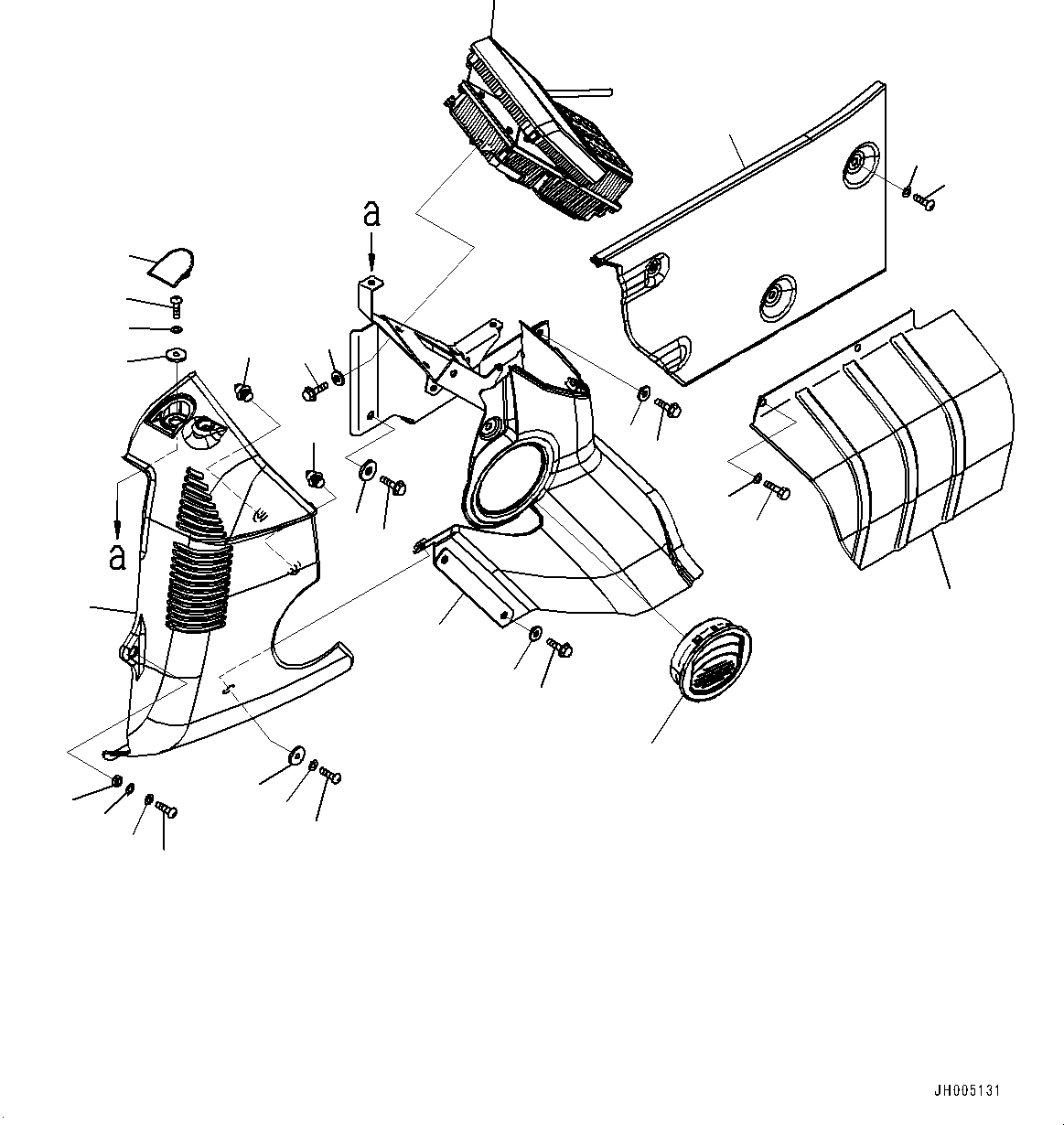 a

a

JH005131