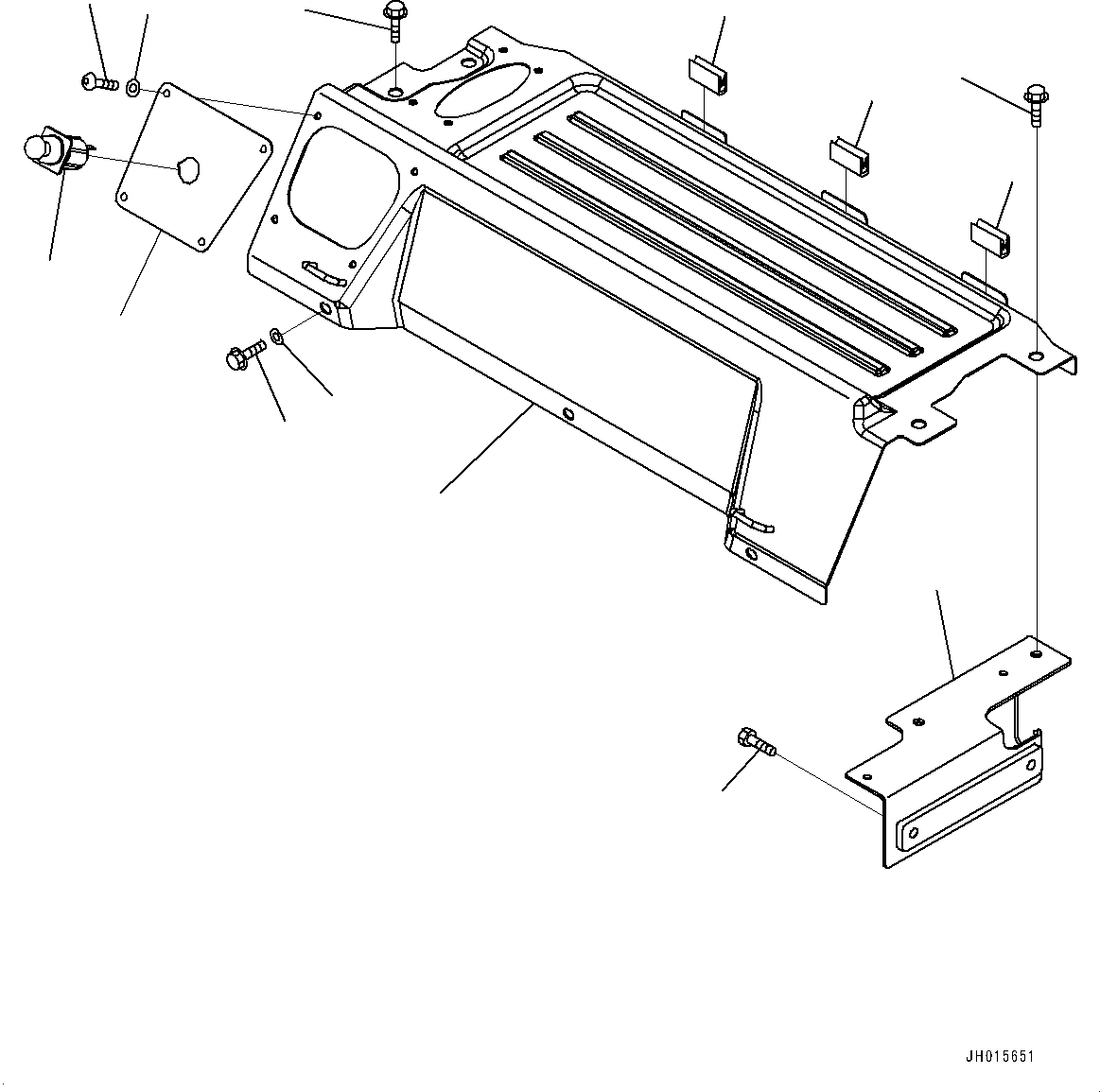 JH015651