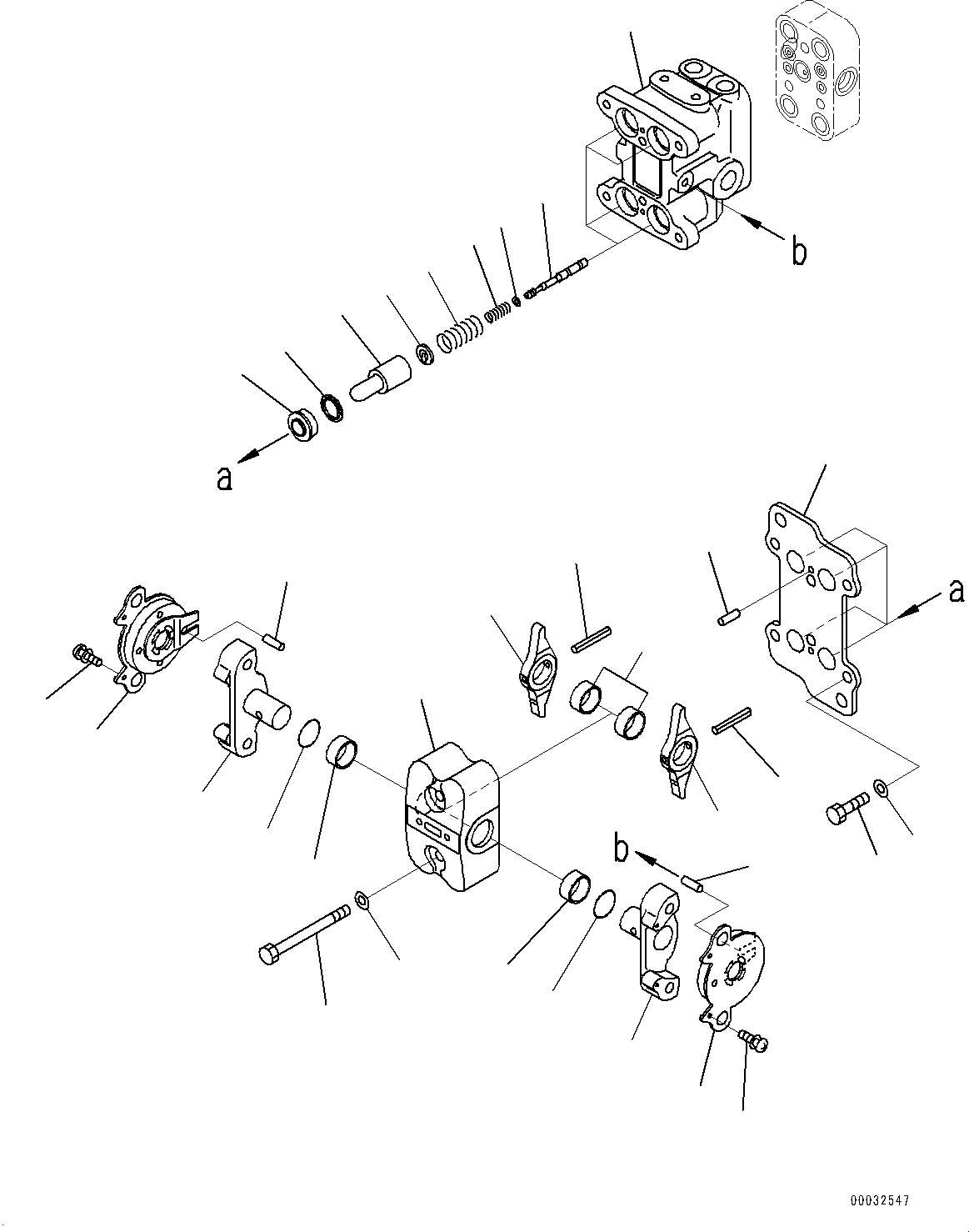 b

a

a

b

00032547