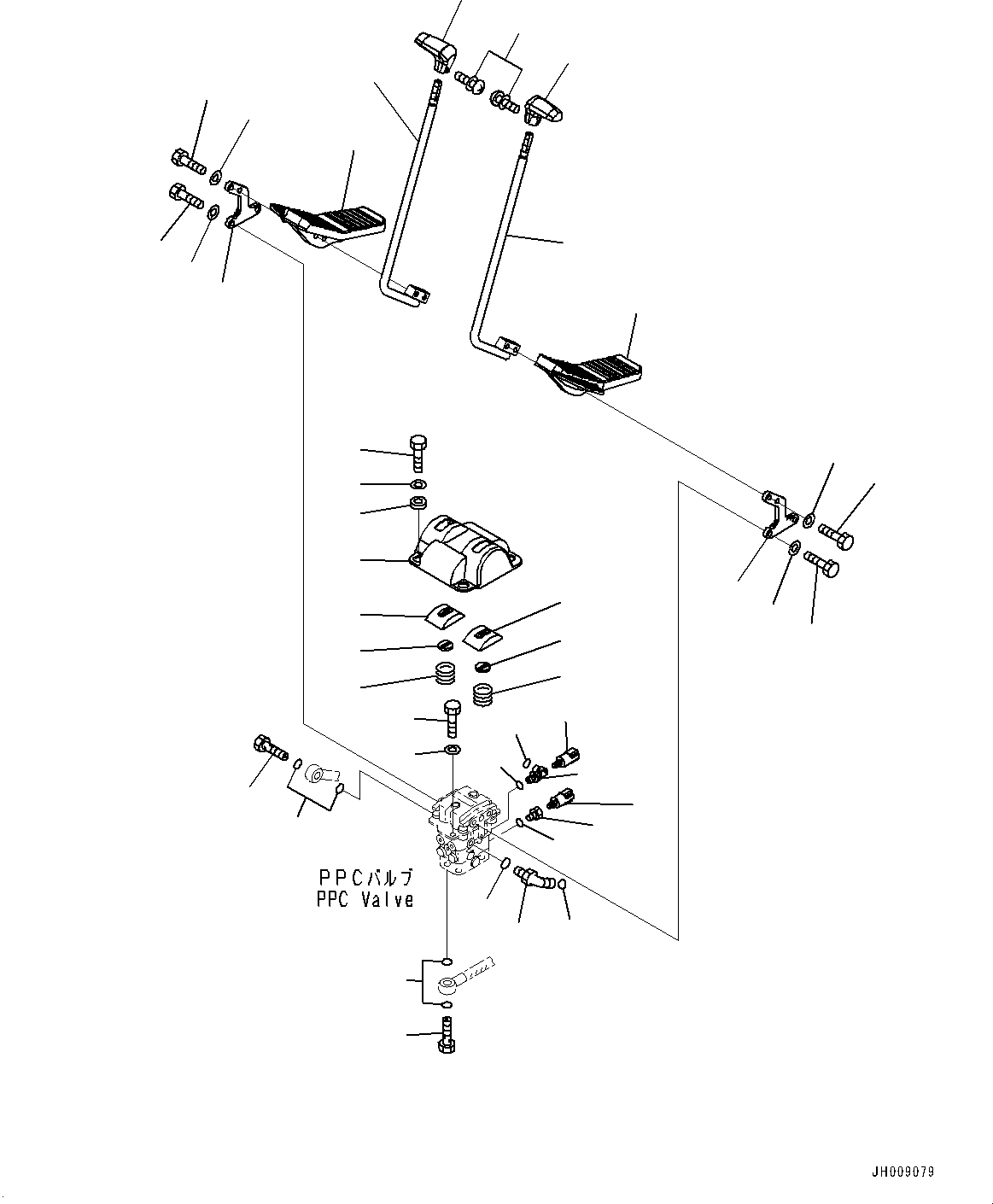 PPCバルブ
PPC Valve

JH009079