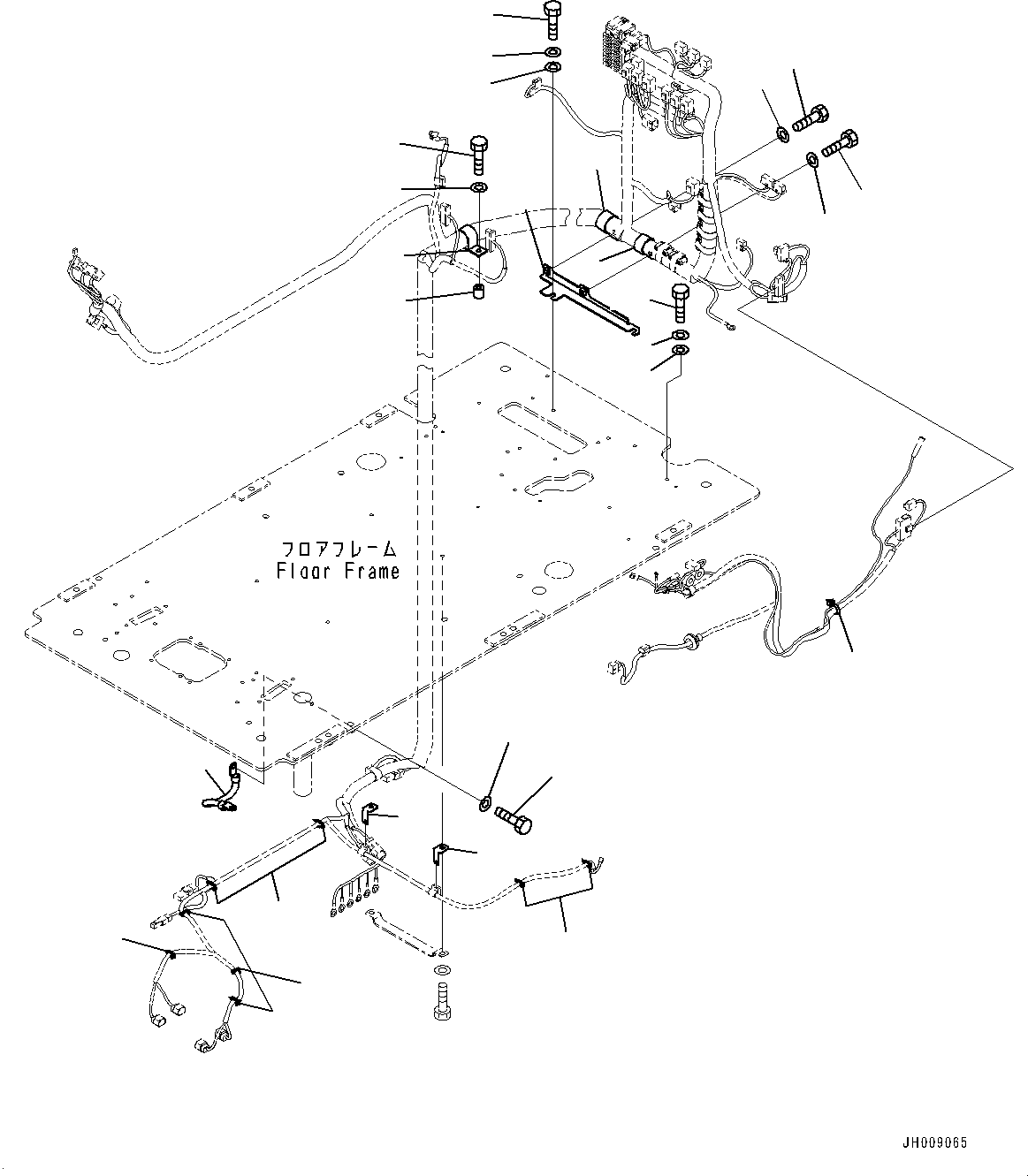 フロアフレーム
Floor Frame

JH009065