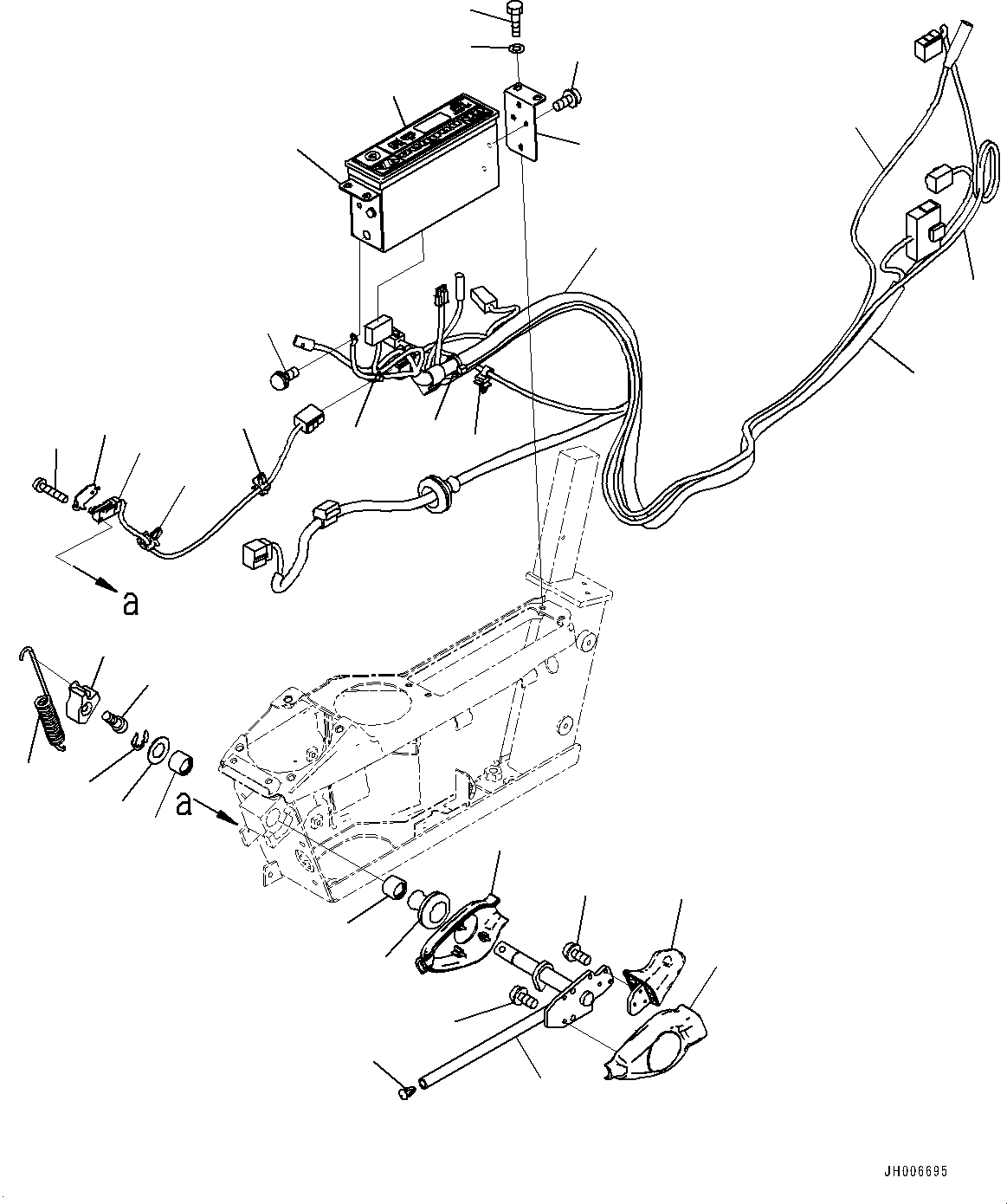 a

a

JH006695