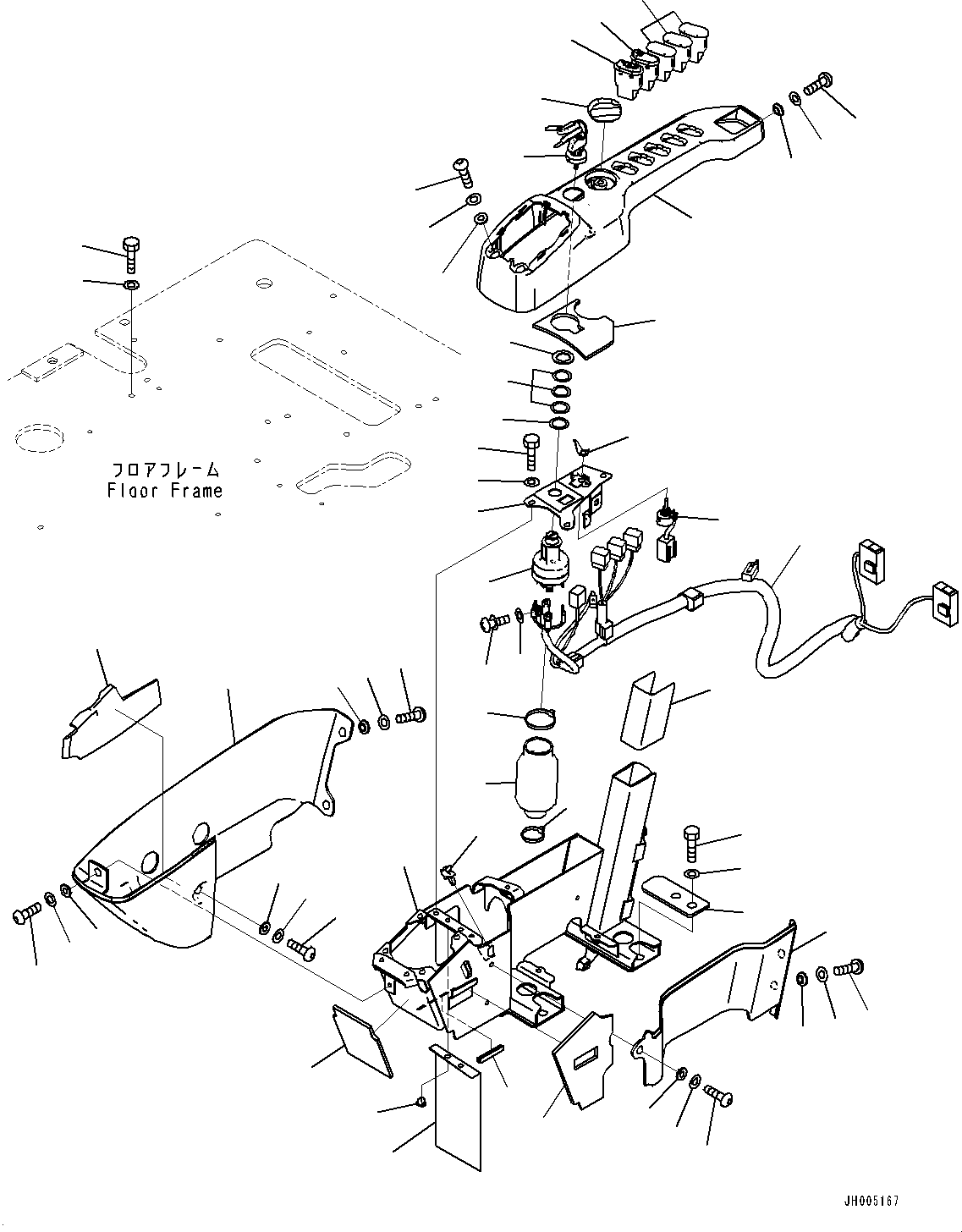 フロアフレーム
Floor Frame

JH005167