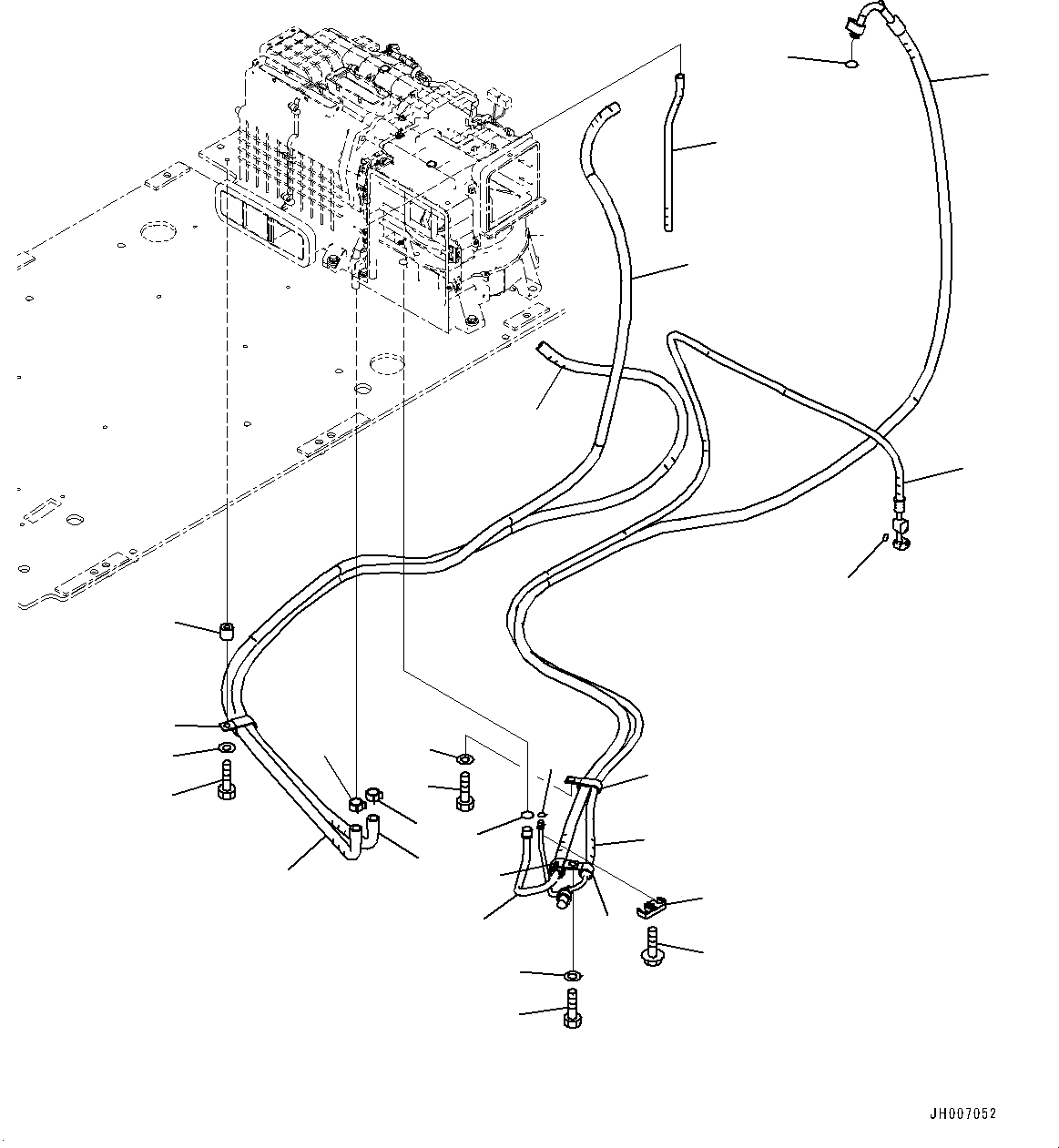 JH007052