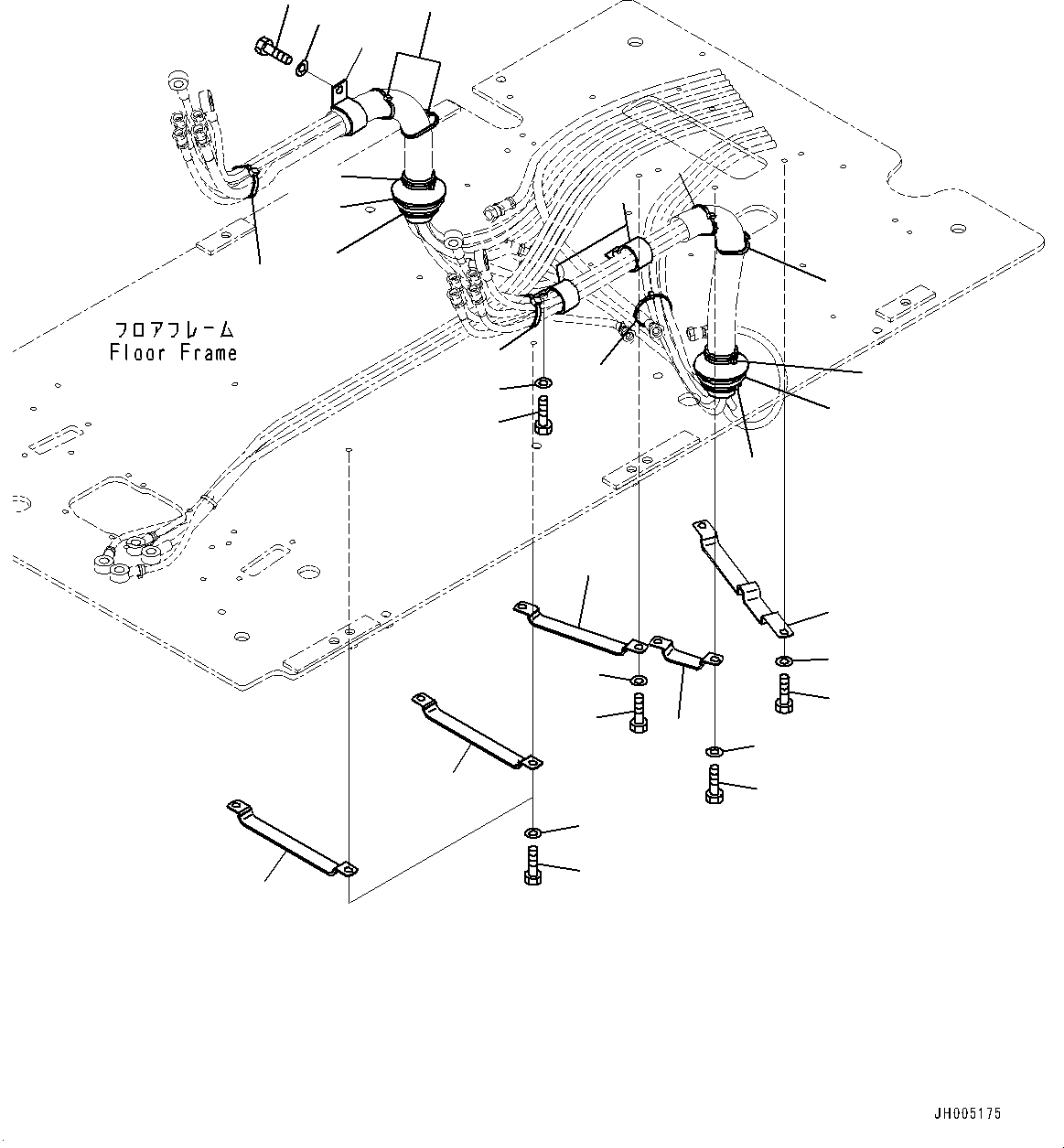 フロアフレーム
Floor Frame

JH005175