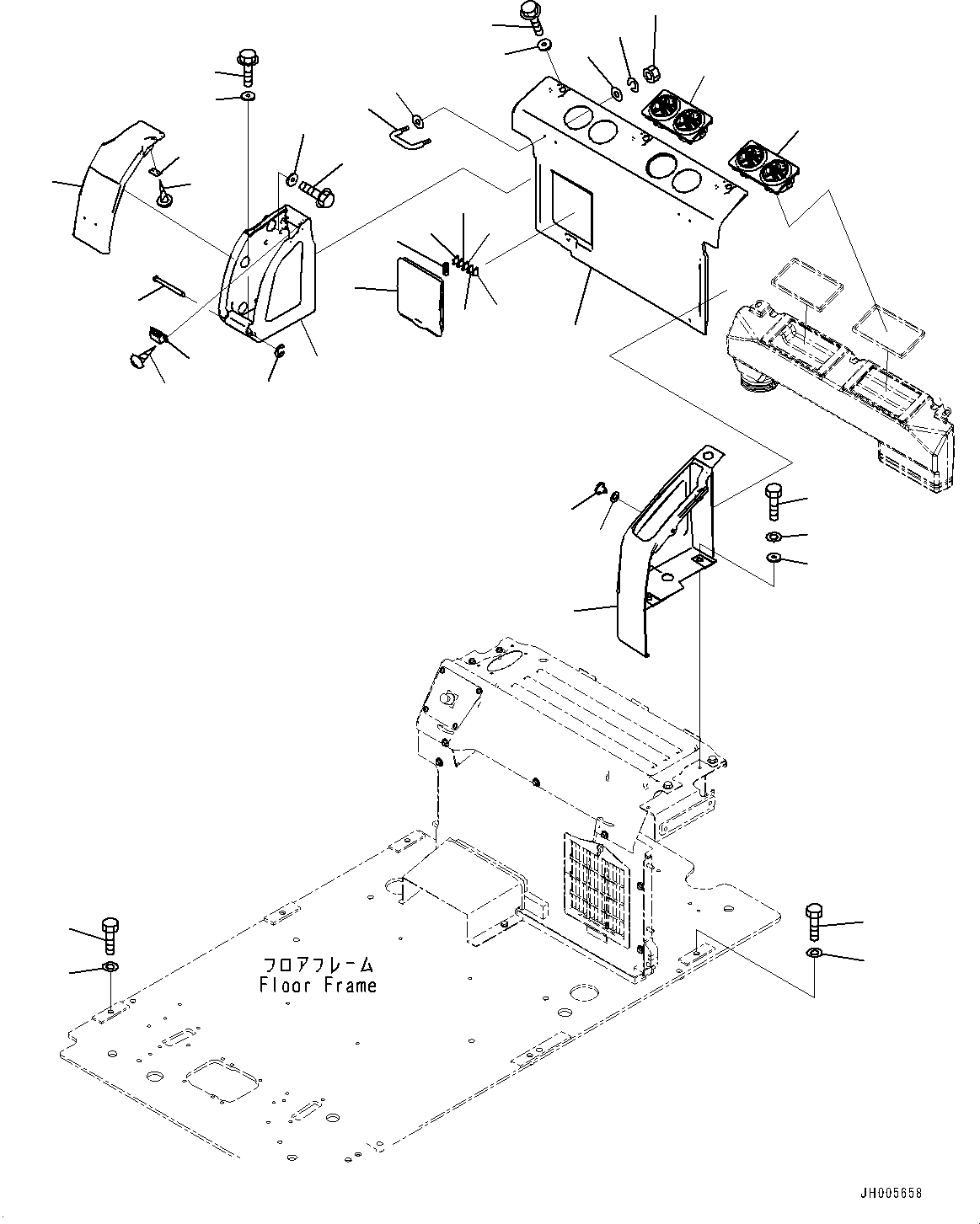 フロアフレーム
Floor Frame

JH005658