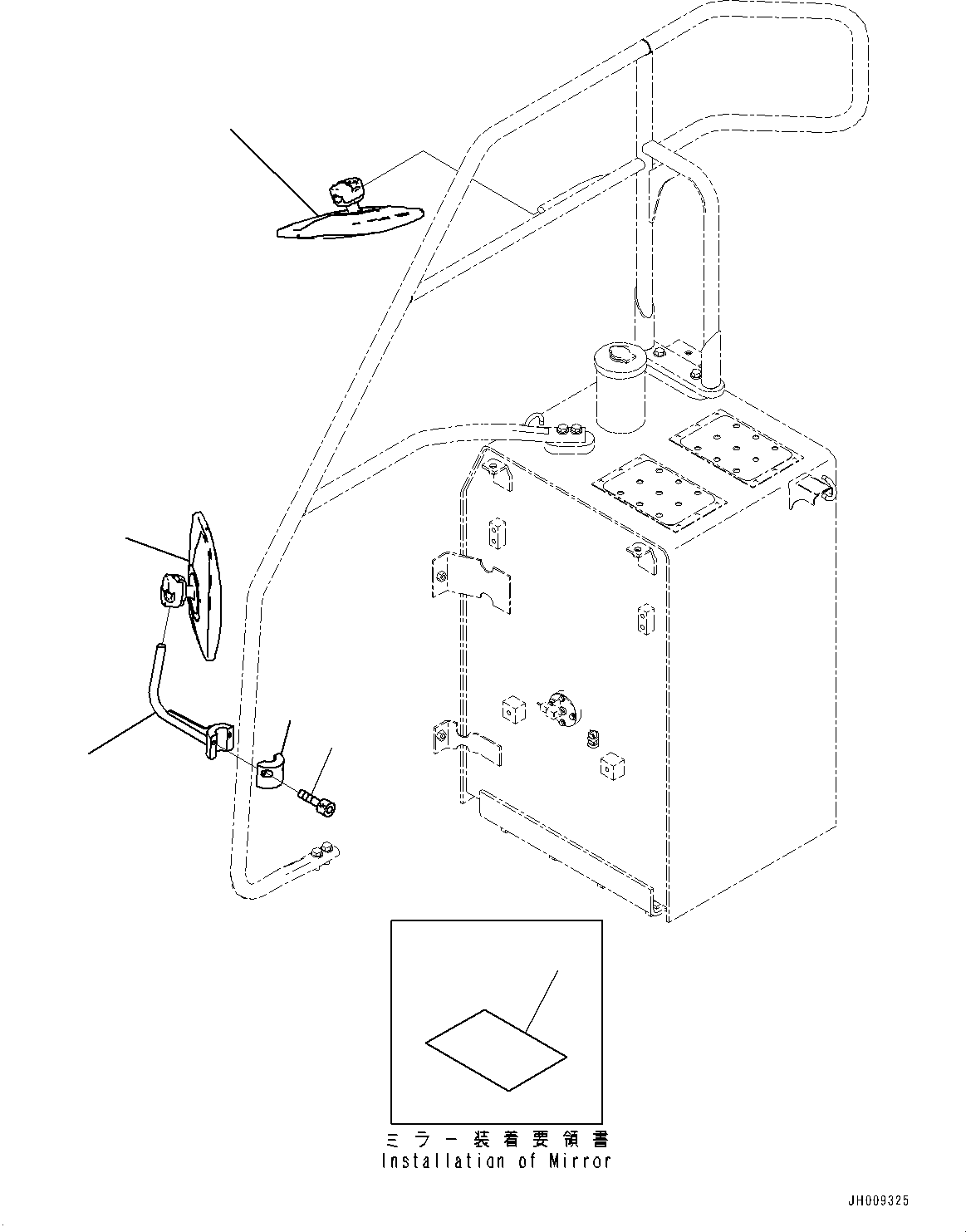 ミラー装着要領書
Installation of Mirror

JH009325