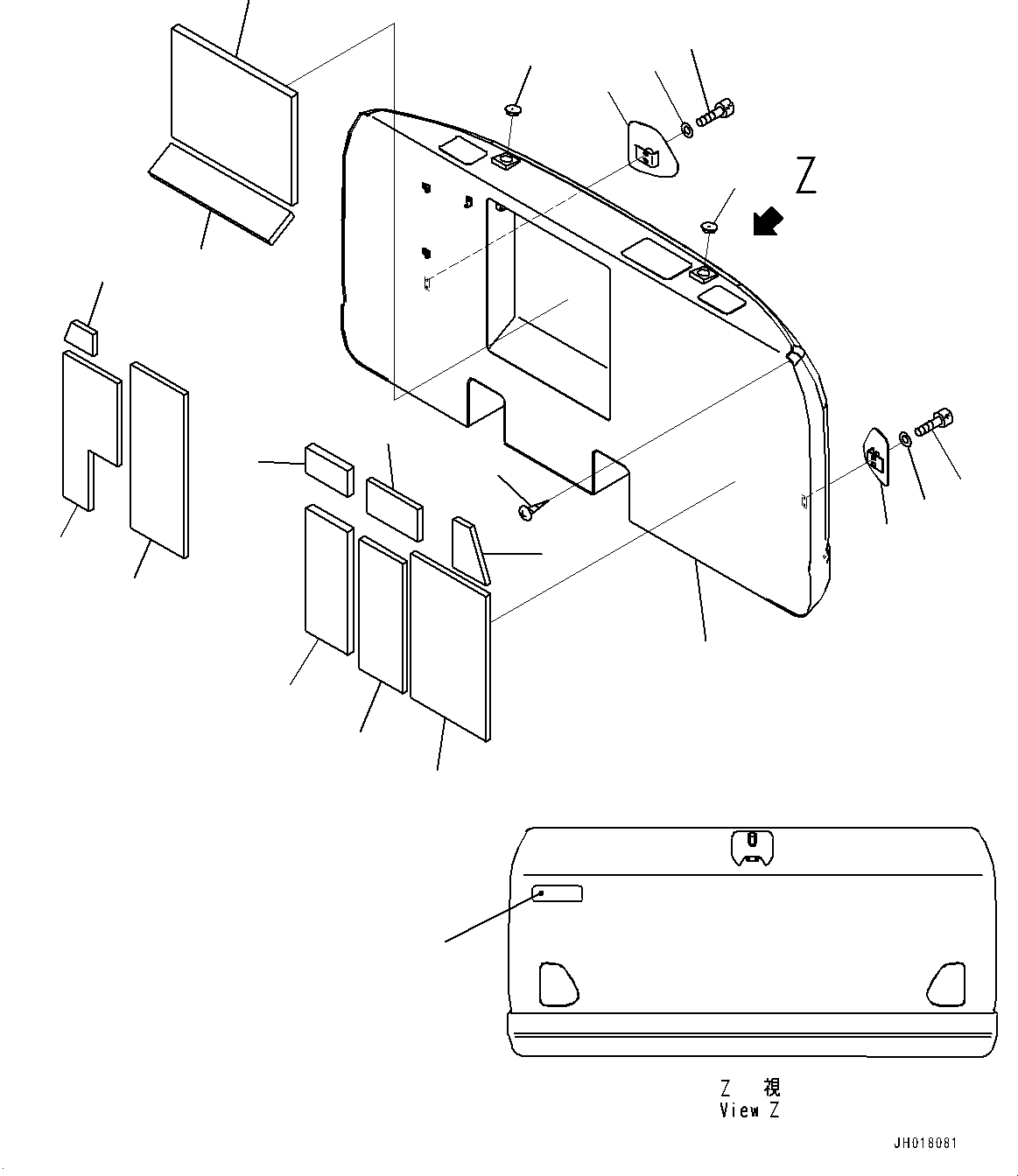 Z

Z 視
View Z

JH018081