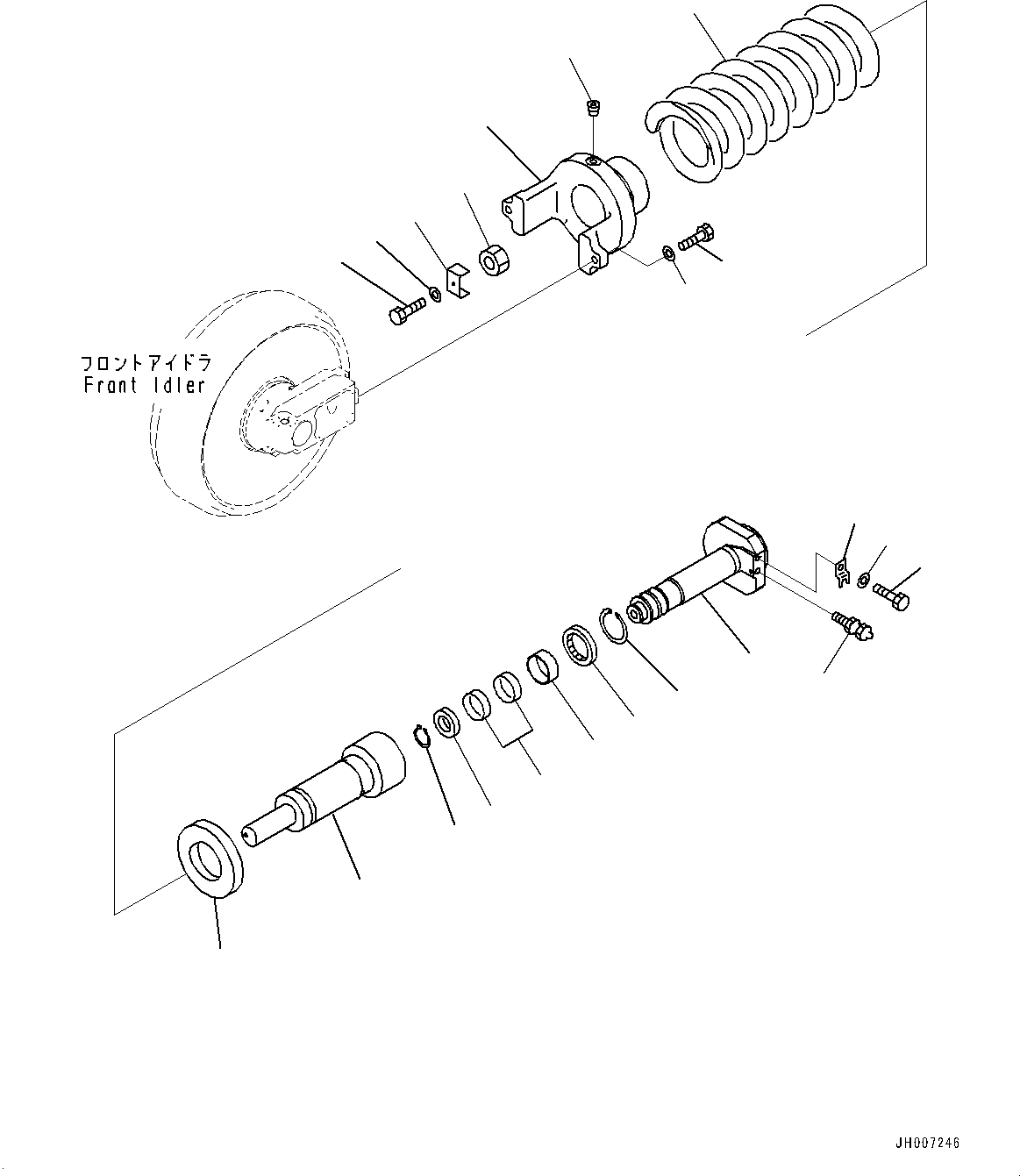 フロントアイドラ
Front Idler

JH007246