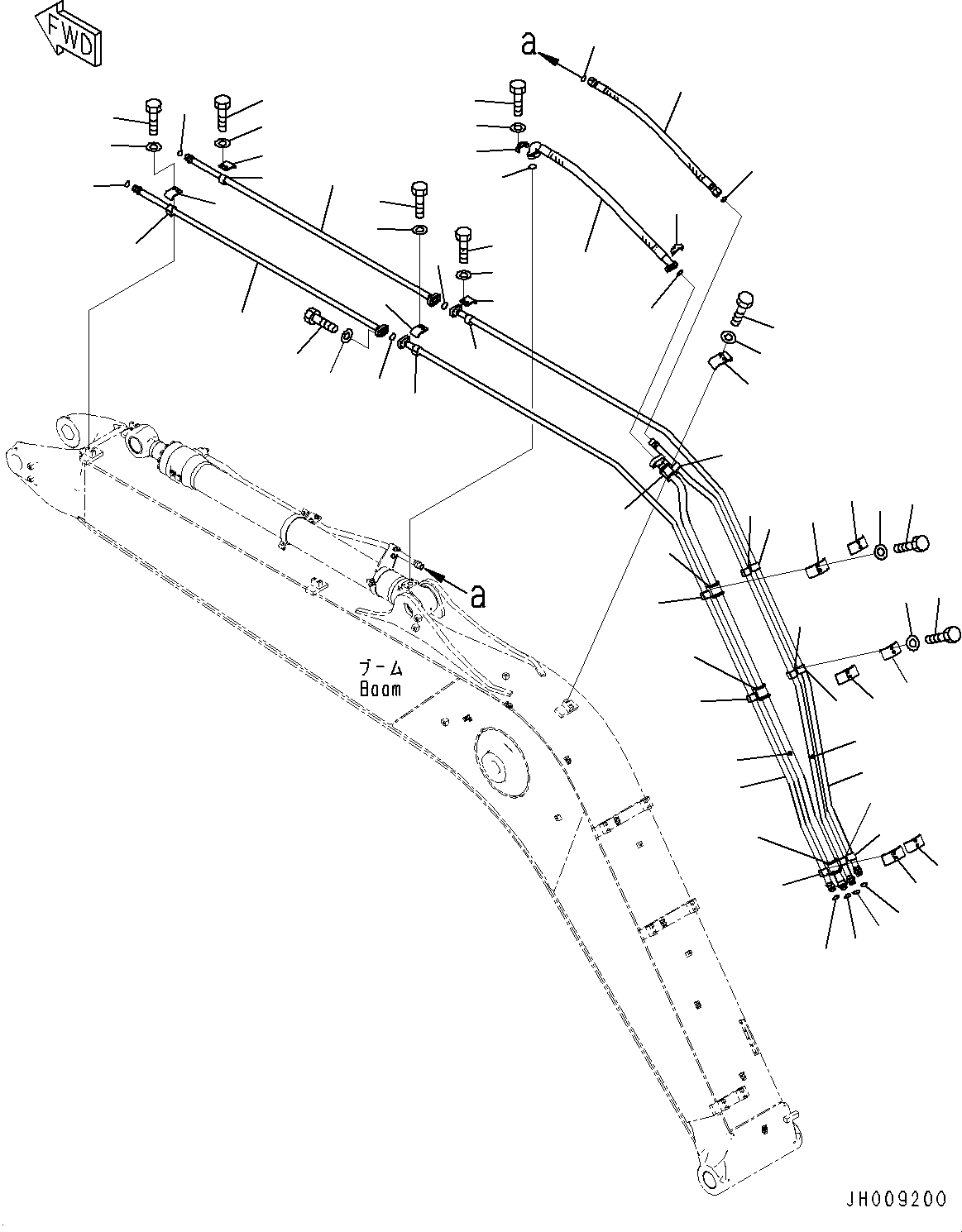 FWD

a

a

ブーム
Boom

JH009200