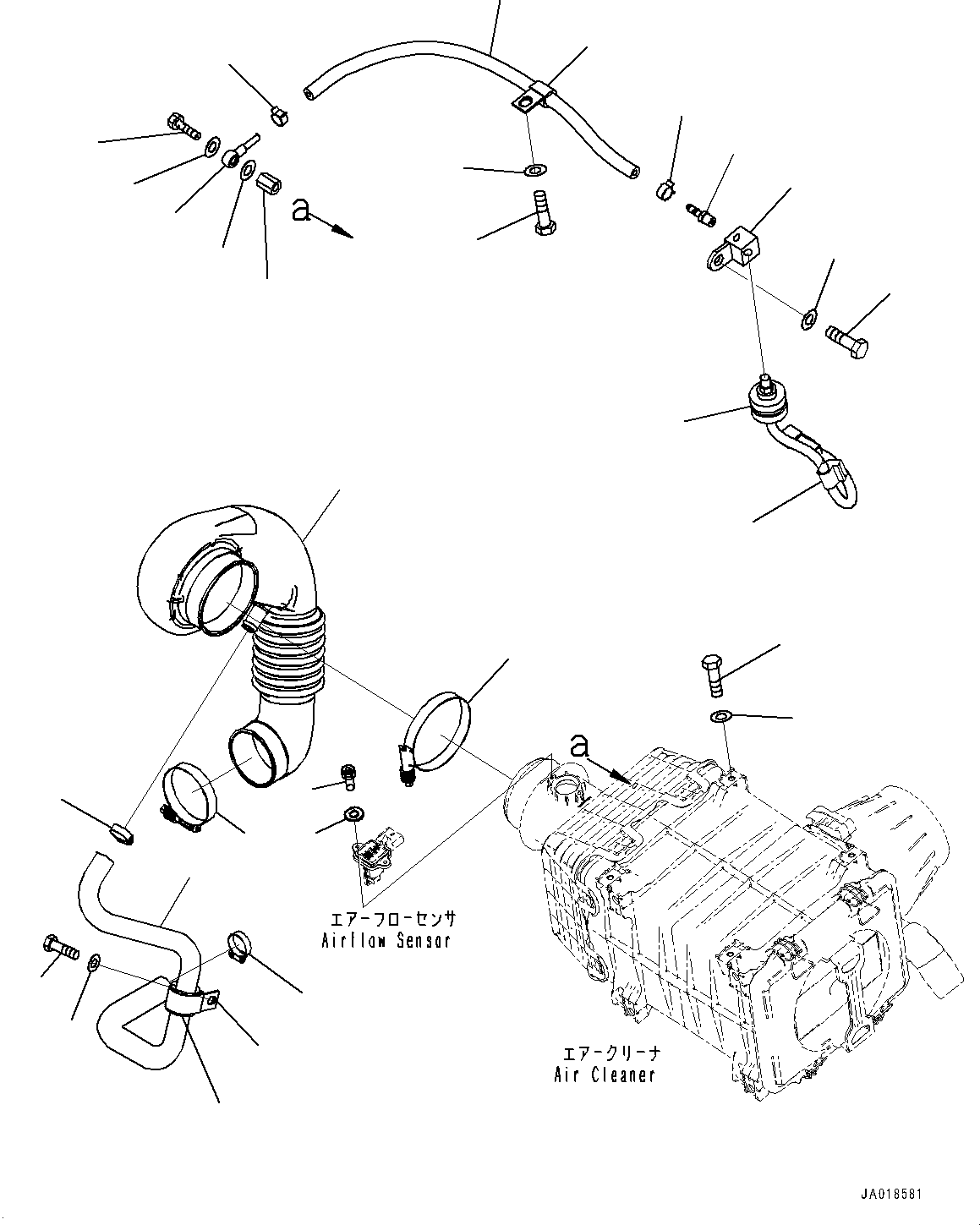 a

a

エアーフローセンサ
Airflow Sensor

エアークリーナ
Air Cleaner

JA018581