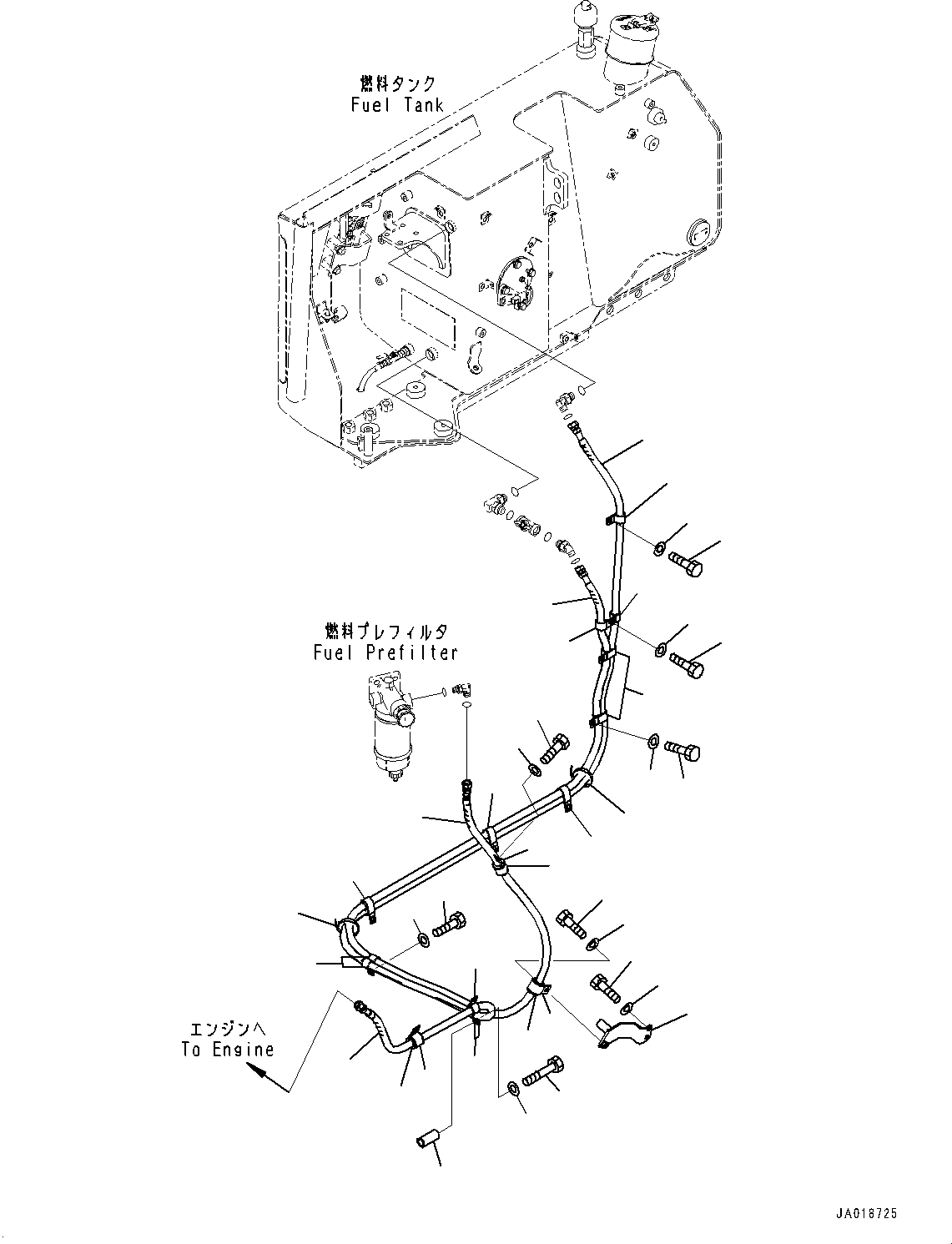 燃料タンク
Fuel Tank

燃料プレフィルタ
Fuel Prefilter

エンジンへ
To Engine

JA018725