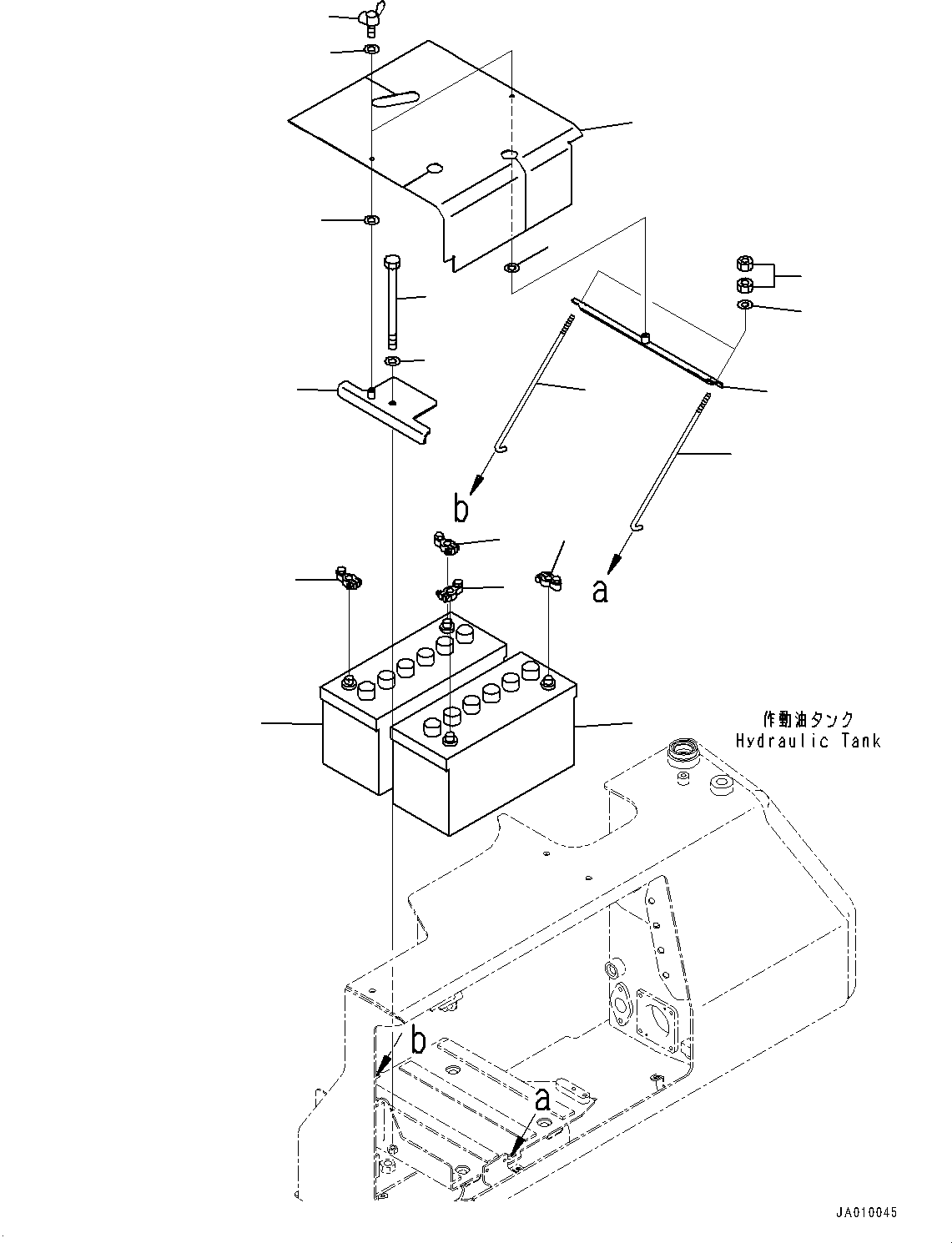 b

a

作動油タンク
Hydraulic Tank

b

a

JA010045