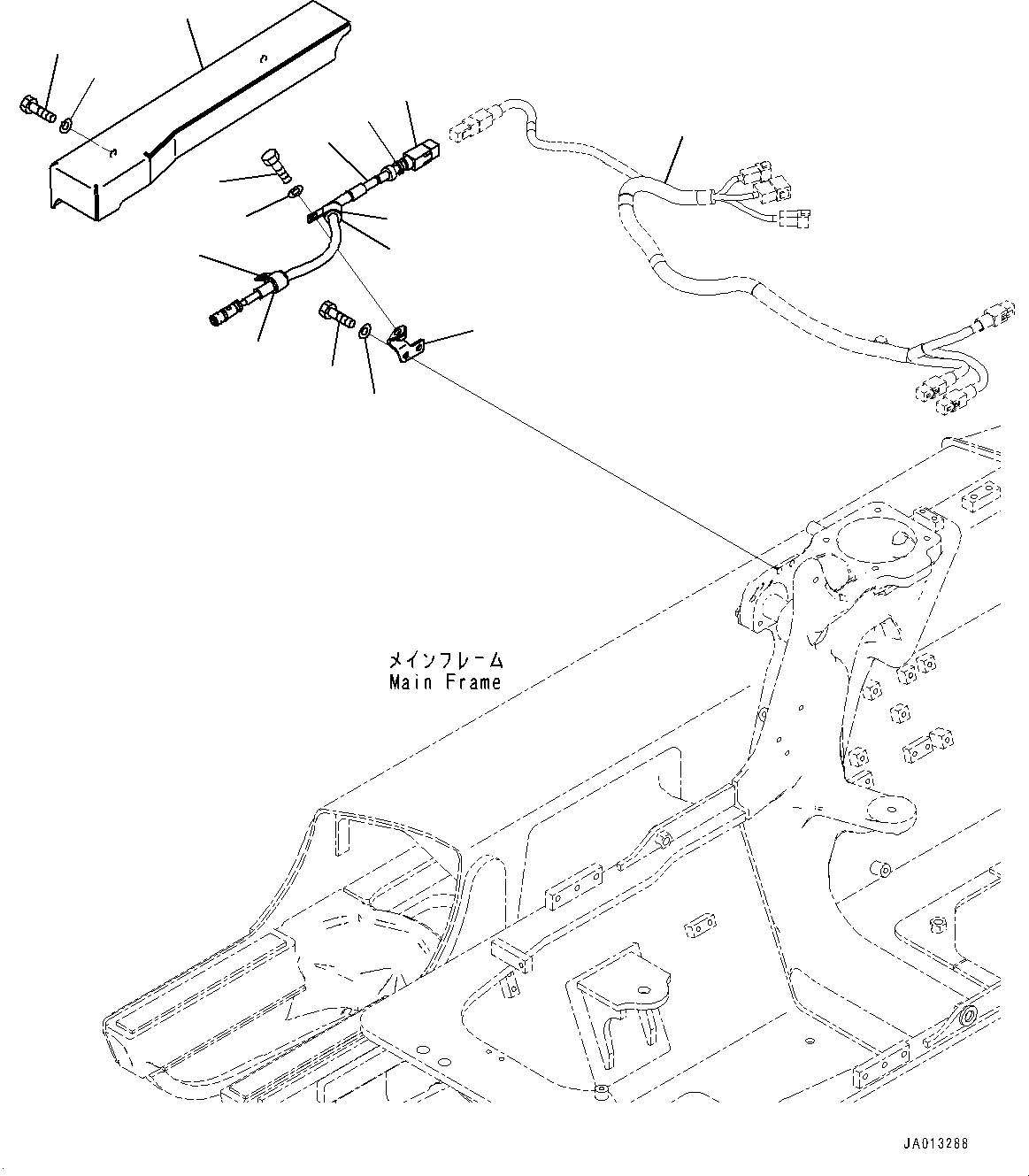 メインフレーム
Main Frame

JA013288