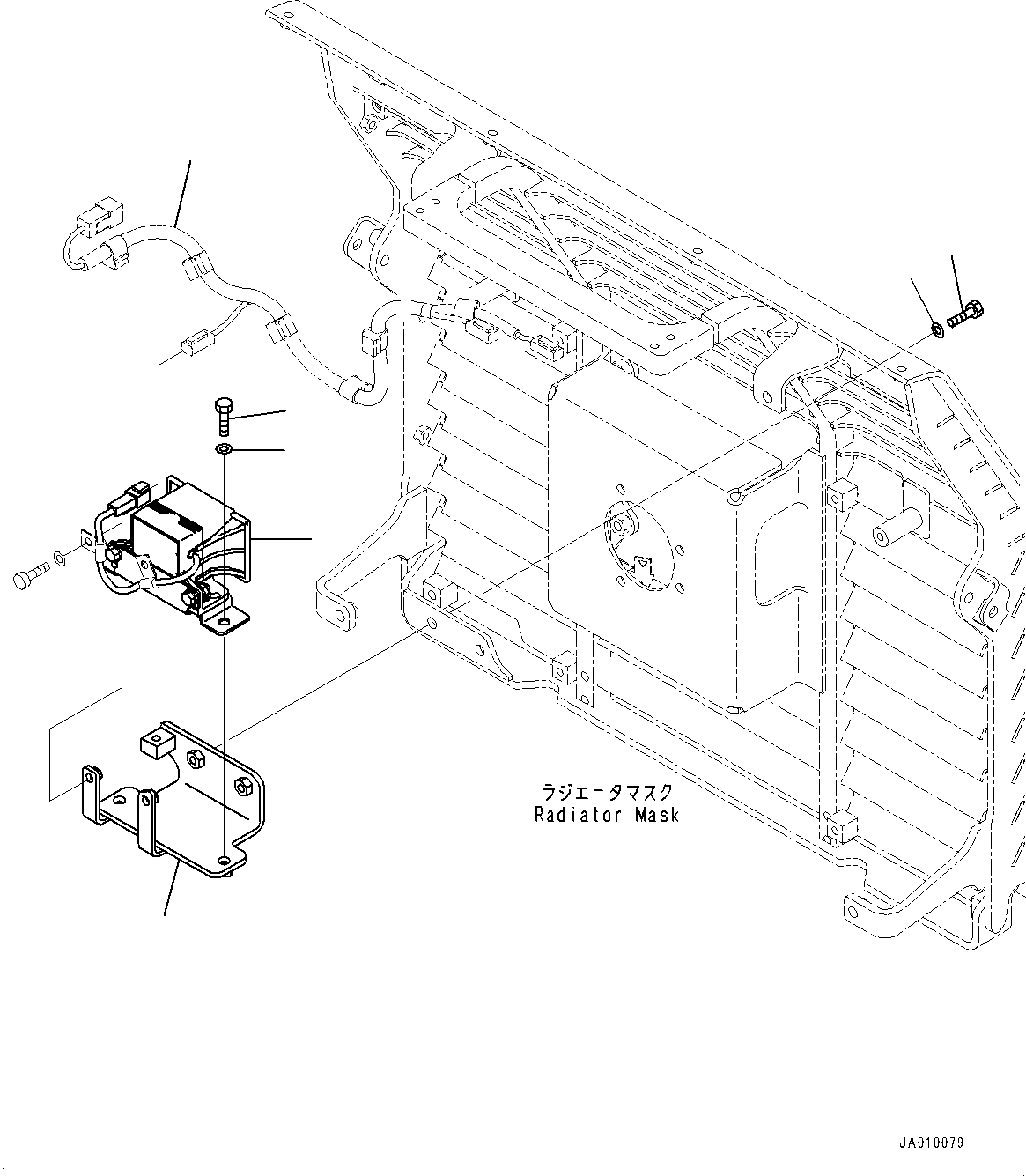 ラジエータマスク
Radiator Mask

JA010079