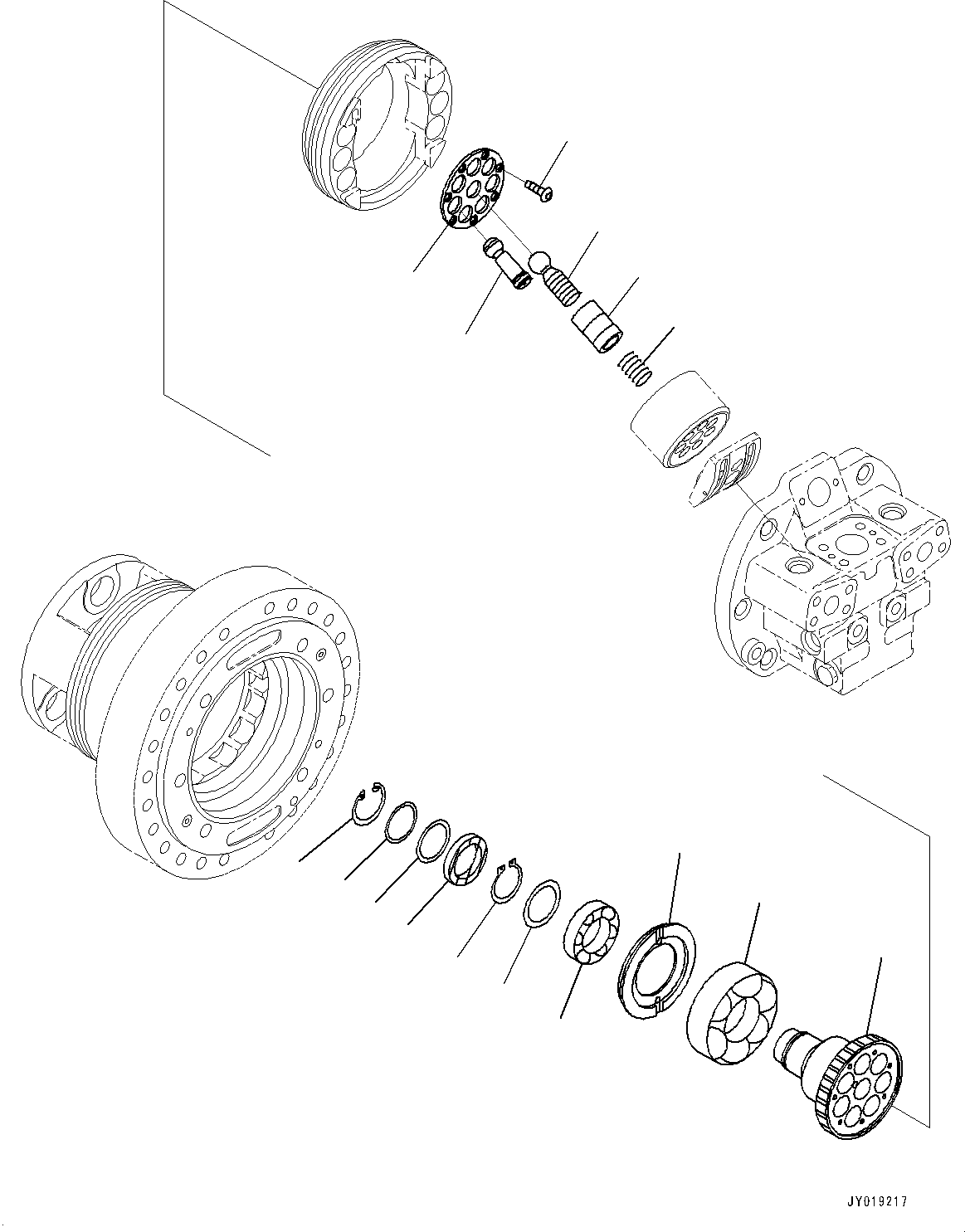 JY019217