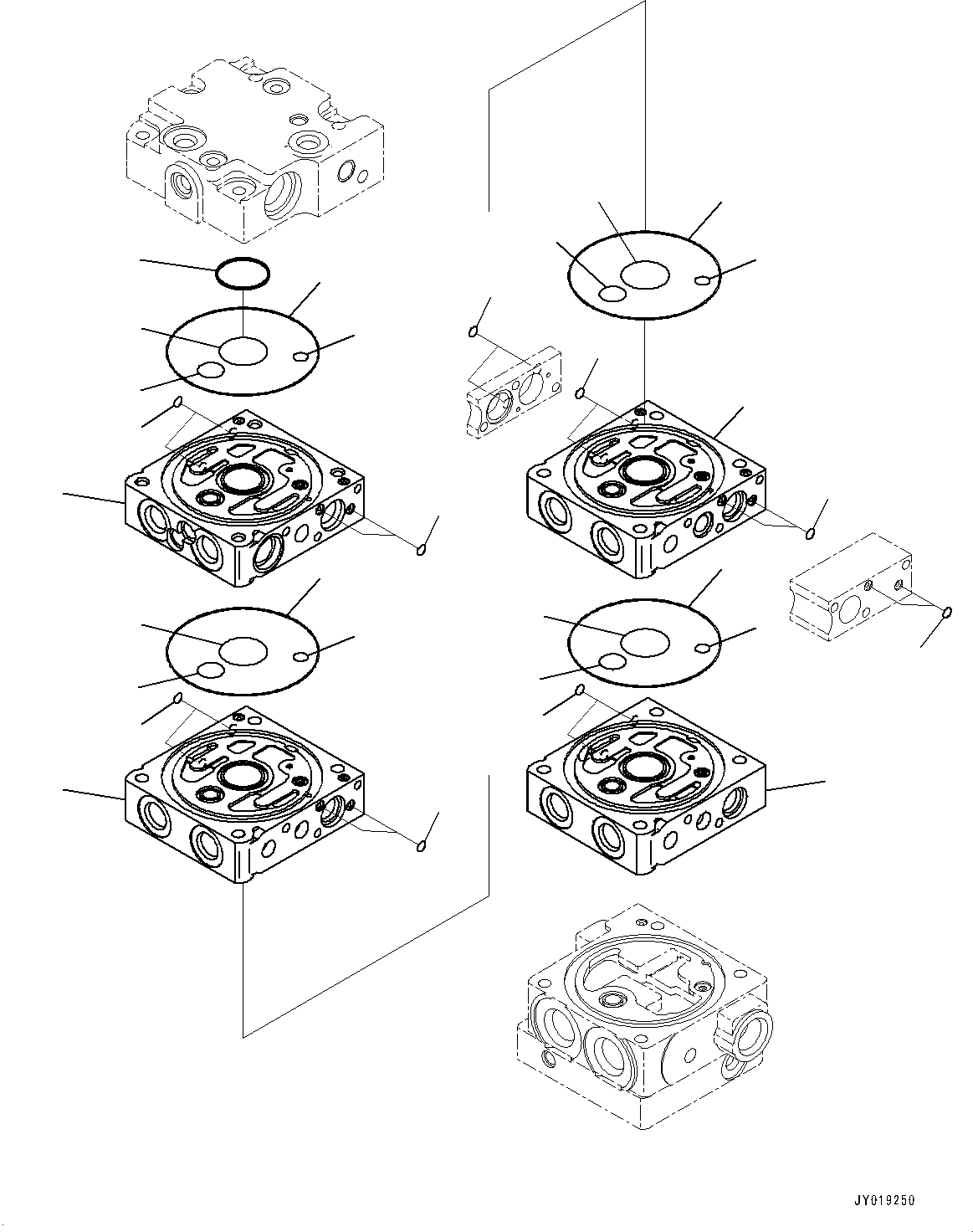 JY019250