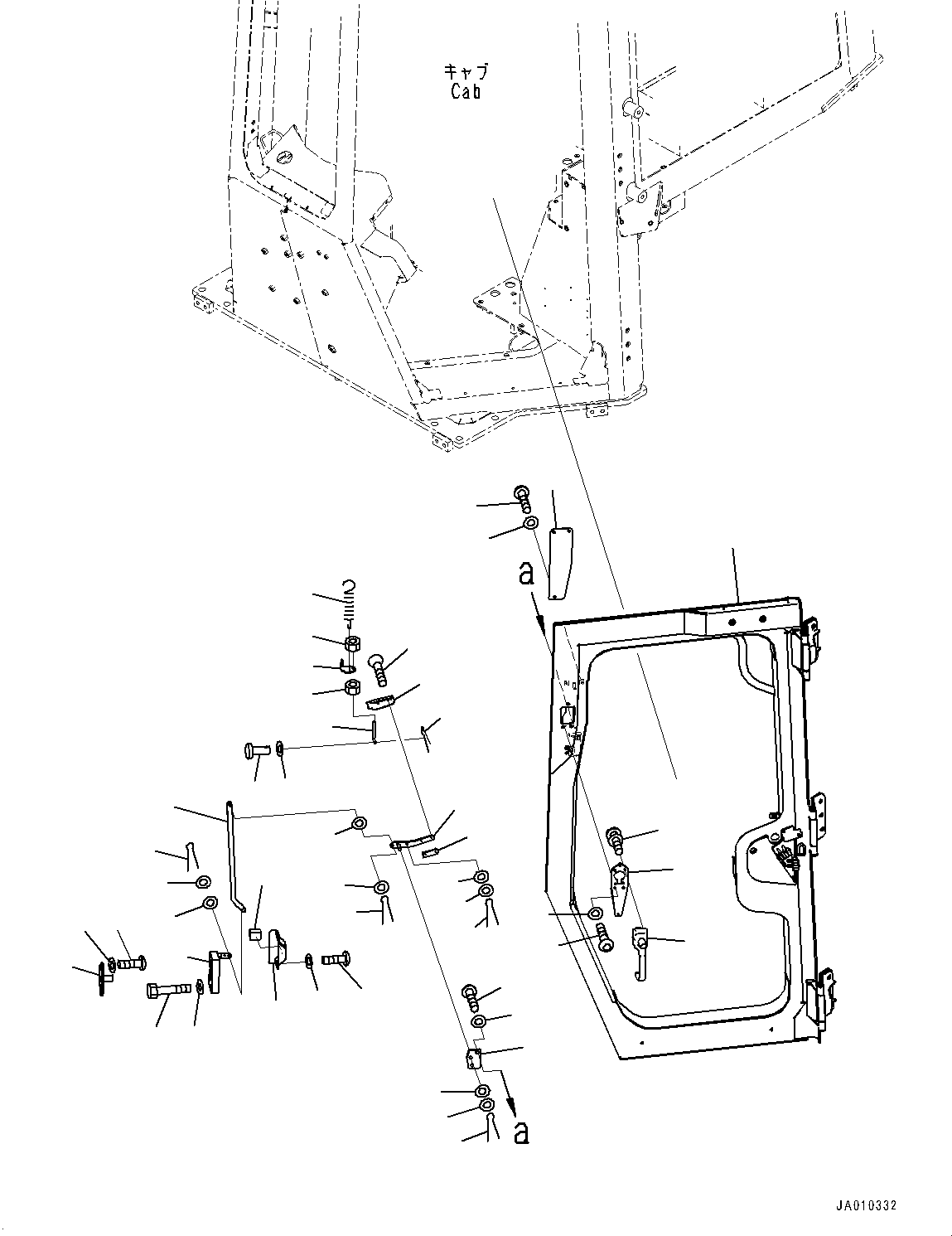 キャブ
Cab

a

a

JA010332